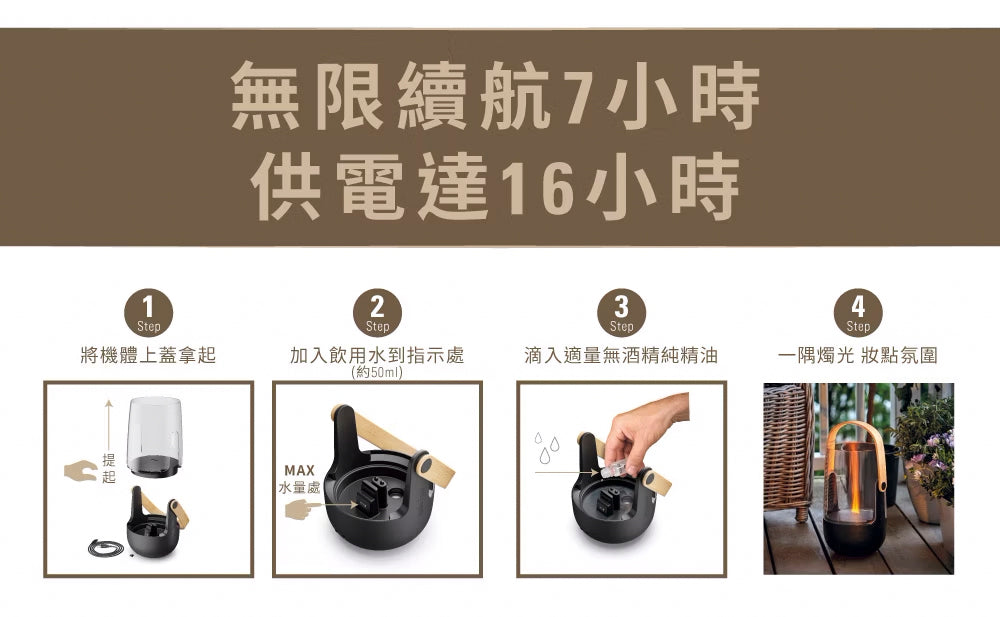 無限續航7小時
供電達16小時

1 Step
將機體上蓋拿起

提起

2 Step
加入飲用水到指示處
(約50ml)

MAX
水量處

3 Step
滴入適量無酒精純精油

4 Step
一隅燭光 妝點氛圍