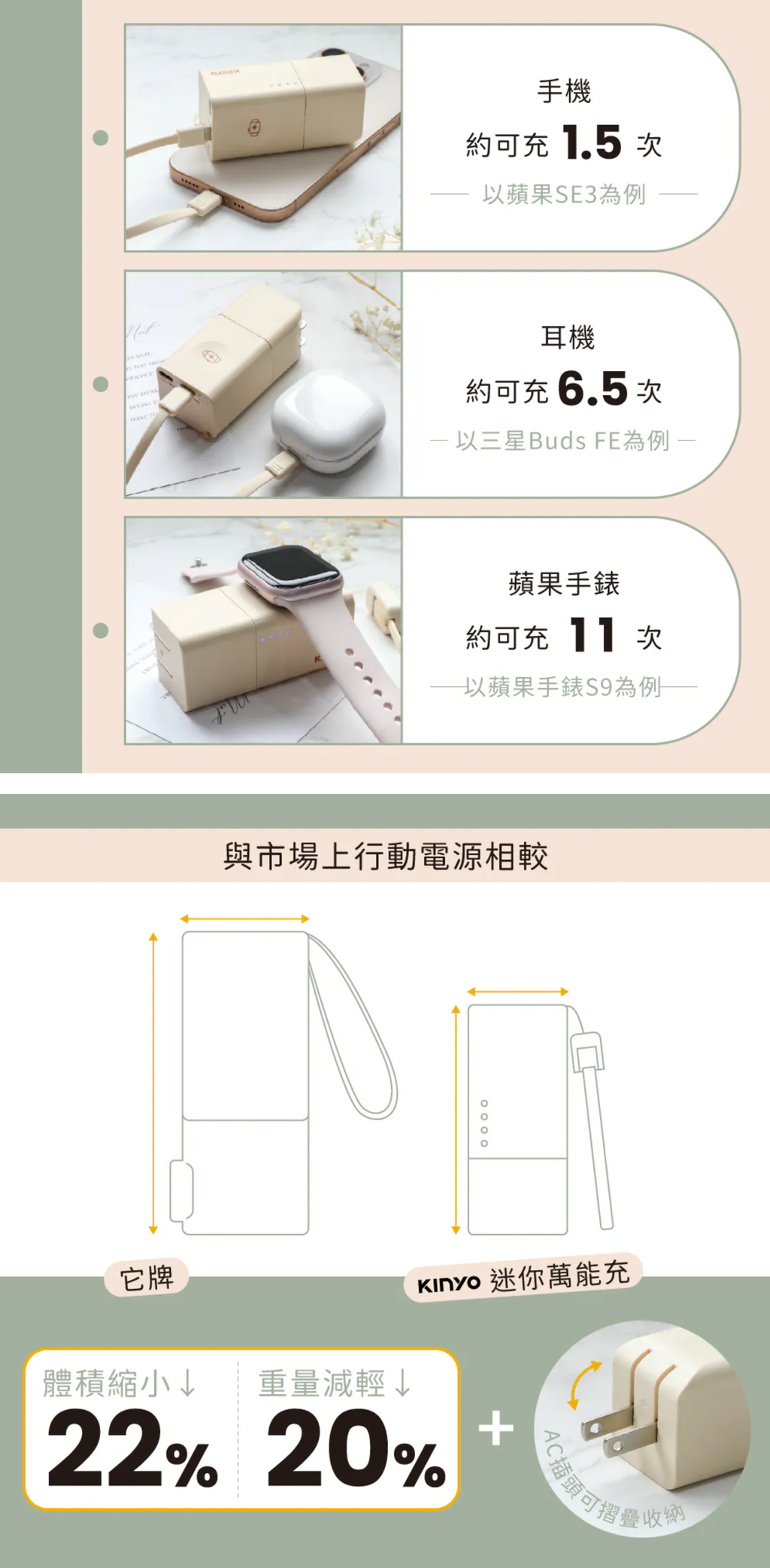 手機
約可充 1.5 次
以蘋果SE3為例

耳機
約可充 6.5 次
以三星Buds FE為例

蘋果手錶
約可充 11 次
以蘋果手錶S9為例

與市場上行動電源相較

它牌

KINYO 迷你萬能充

體積縮小↓
22%

重量減輕↓
20%

+

AC插頭可摺疊收納