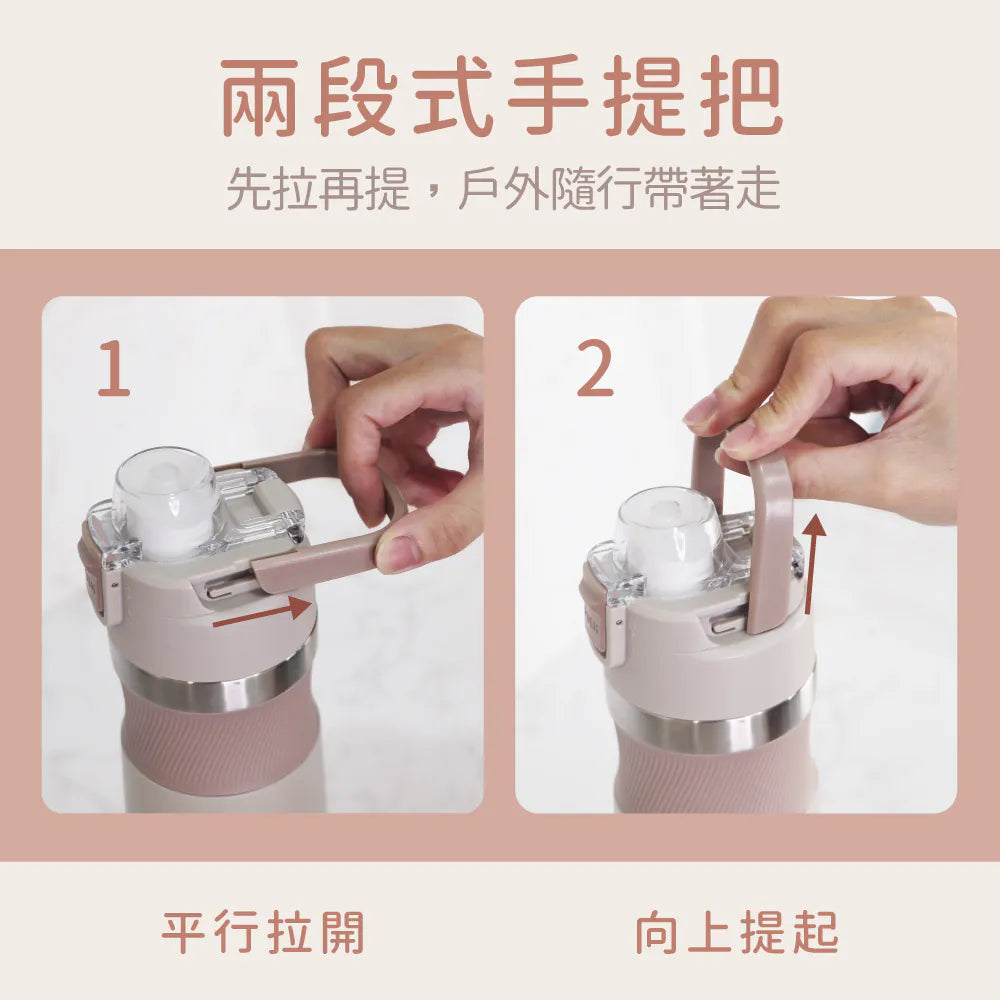 兩段式手提把

先拉再提，戶外隨行帶著走

1

2

平行拉開

向上提起