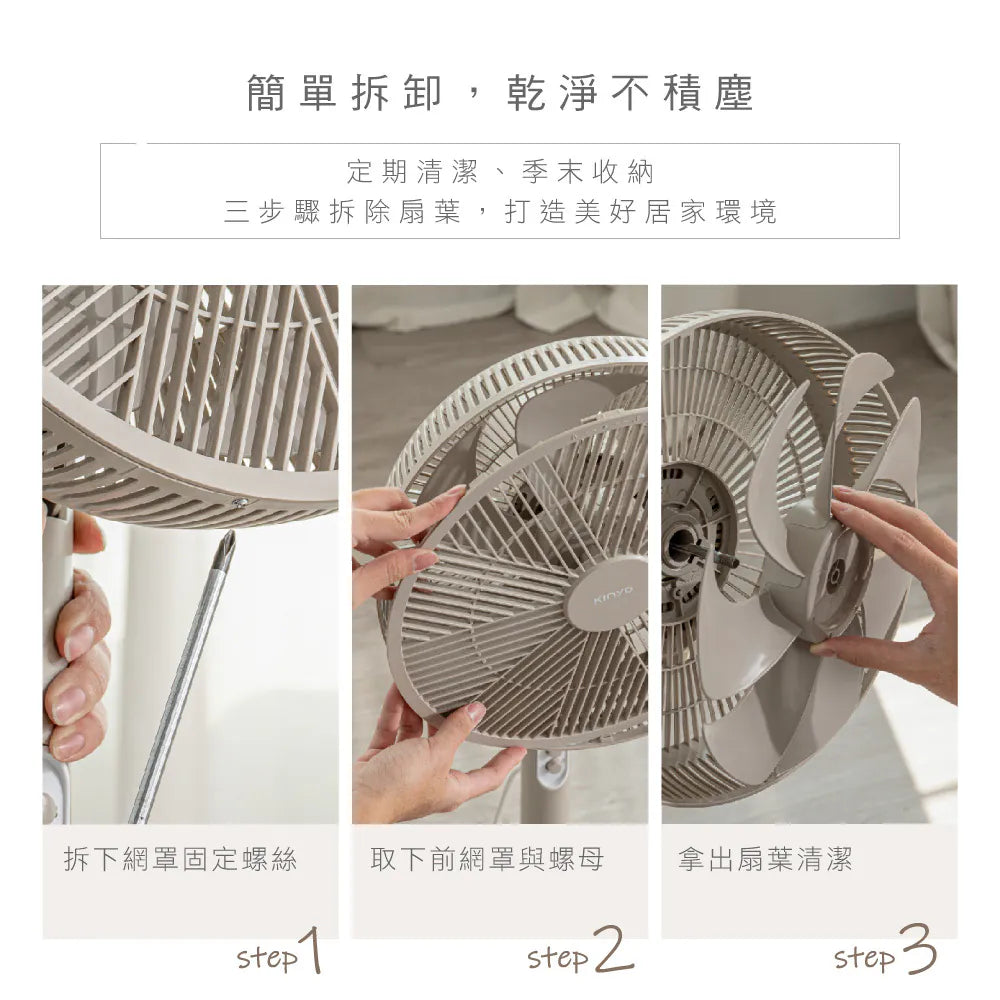 簡單拆卸，乾淨不積塵

定期清潔、季末收納
三步驟拆除扇葉，打造美好居家環境

KINYO

拆下網罩固定螺絲

step 1

取下前網罩與螺母

step 2

拿出扇葉清潔

step 3