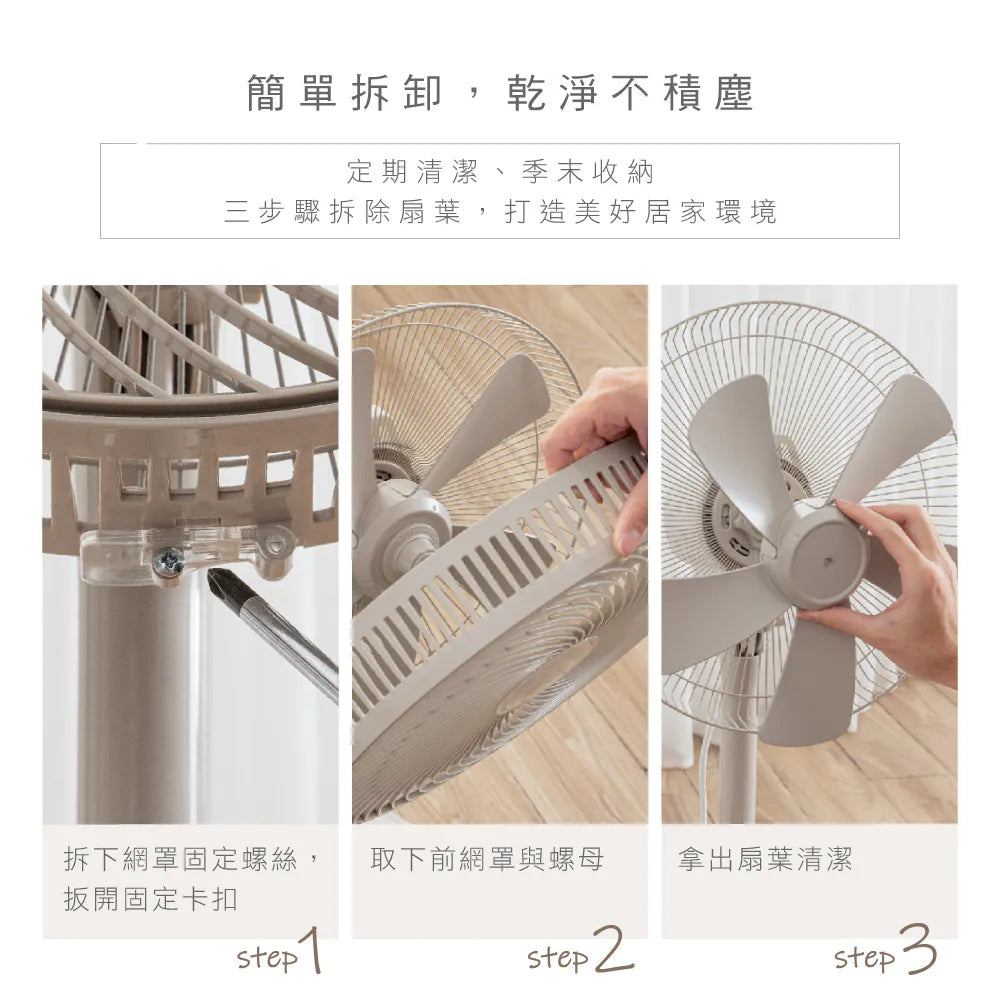 簡單拆卸，乾淨不積塵

定期清潔、季末收納
三步驟拆除扇葉，打造美好居家環境

拆下網罩固定螺絲，扳開固定卡扣

step 1

取下前網罩與螺母

step 2

拿出扇葉清潔

step 3