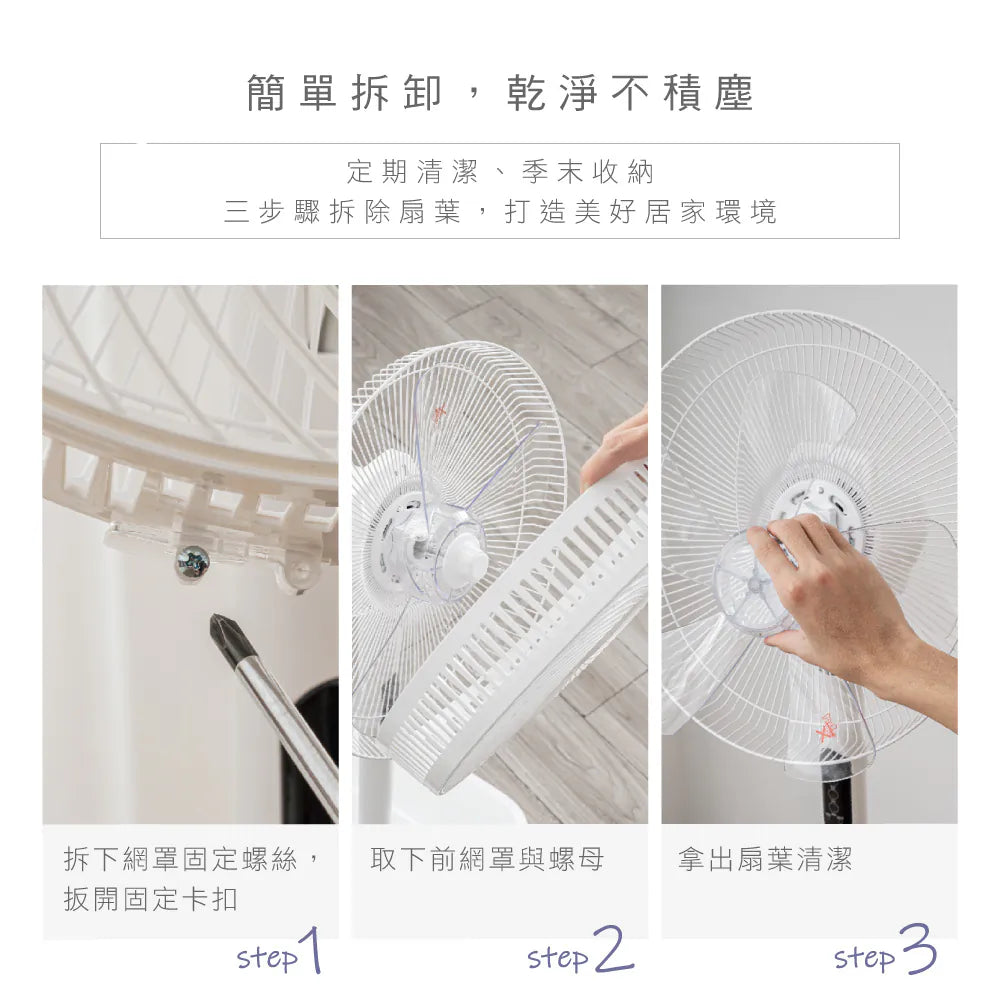 簡單拆卸，乾淨不積塵

定期清潔、季末收納
三步驟拆除扇葉，打造美好居家環境

拆下網罩固定螺絲，扳開固定卡扣

step 1

取下前網罩與螺母

step 2

拿出扇葉清潔

step 3