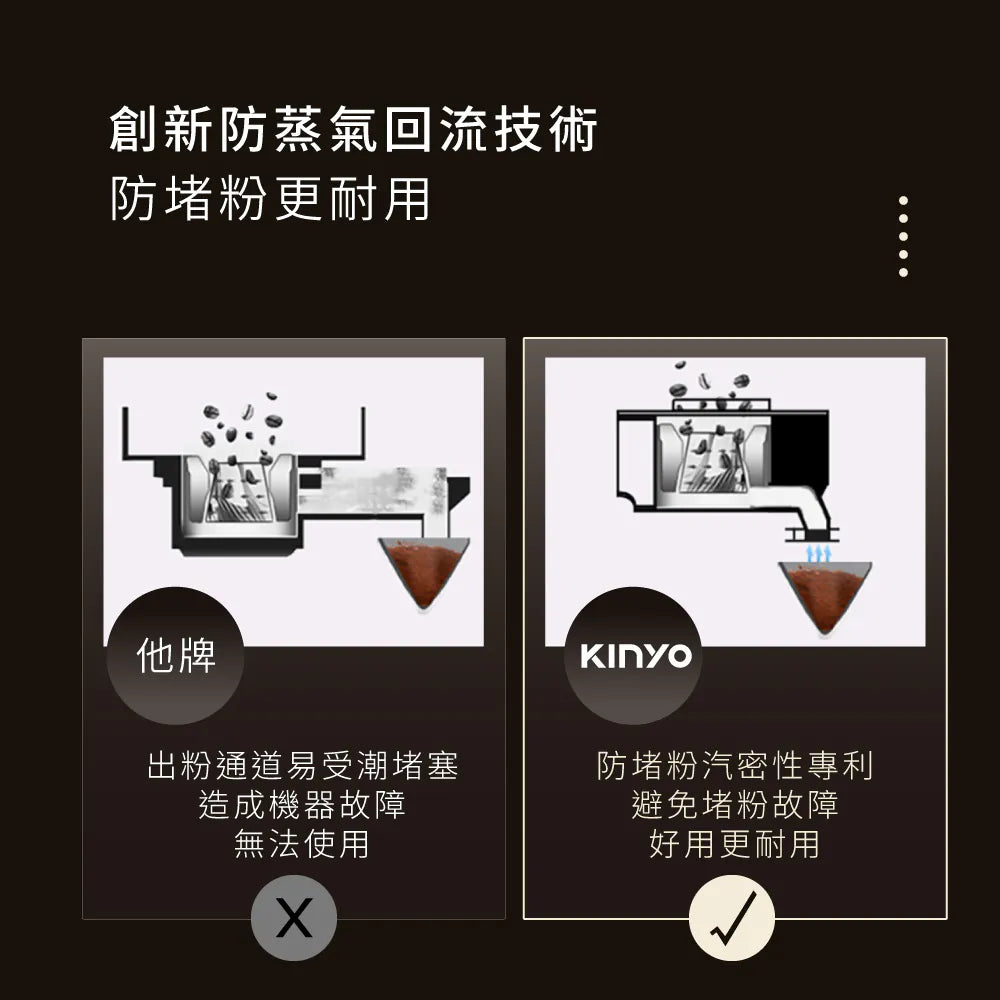 創新防蒸氣回流技術
防堵粉更耐用

他牌

出粉通道易受潮堵塞
造成機器故障
無法使用

X

KINYO

防堵粉汽密性專利
避免堵粉故障
好用更耐用

✓