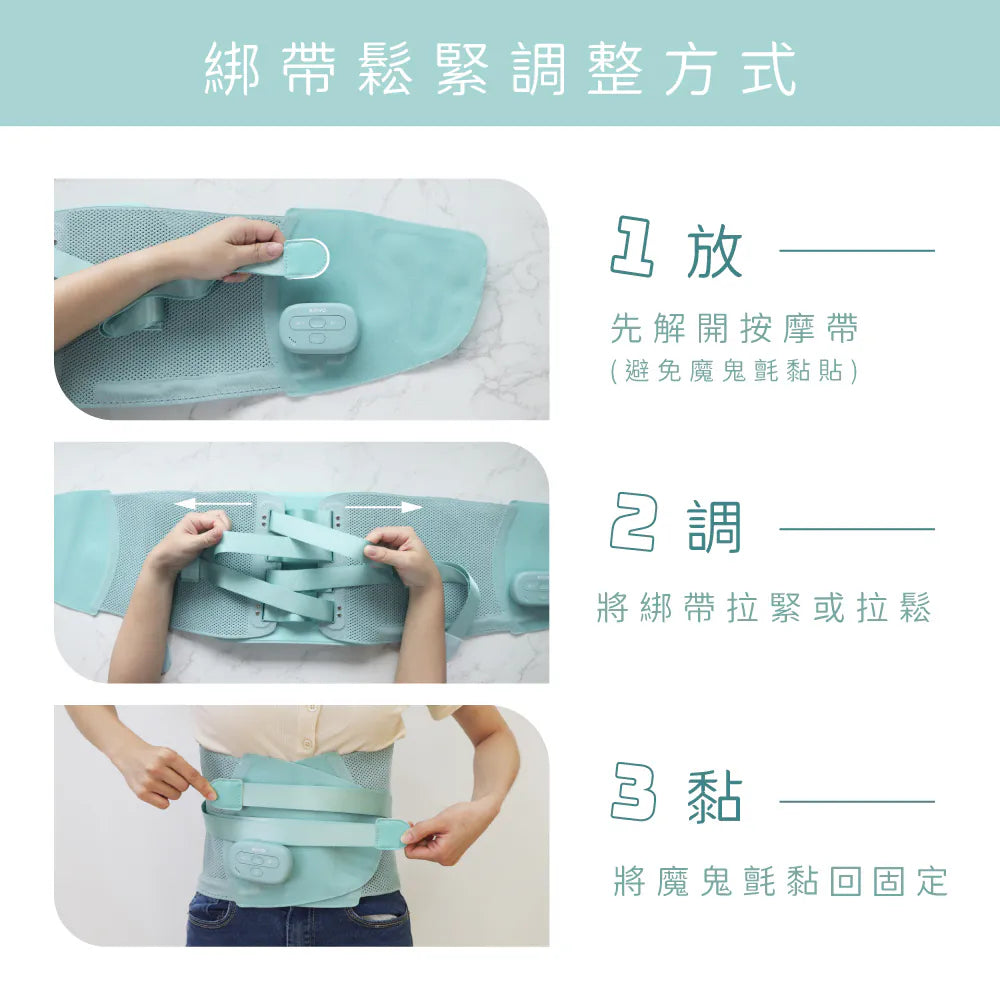 綁帶鬆緊調整方式

1 放

先解開按摩帶
(避免魔鬼氈黏貼)

2 調

將綁帶拉緊或拉鬆

3 黏

將魔鬼氈黏回固定