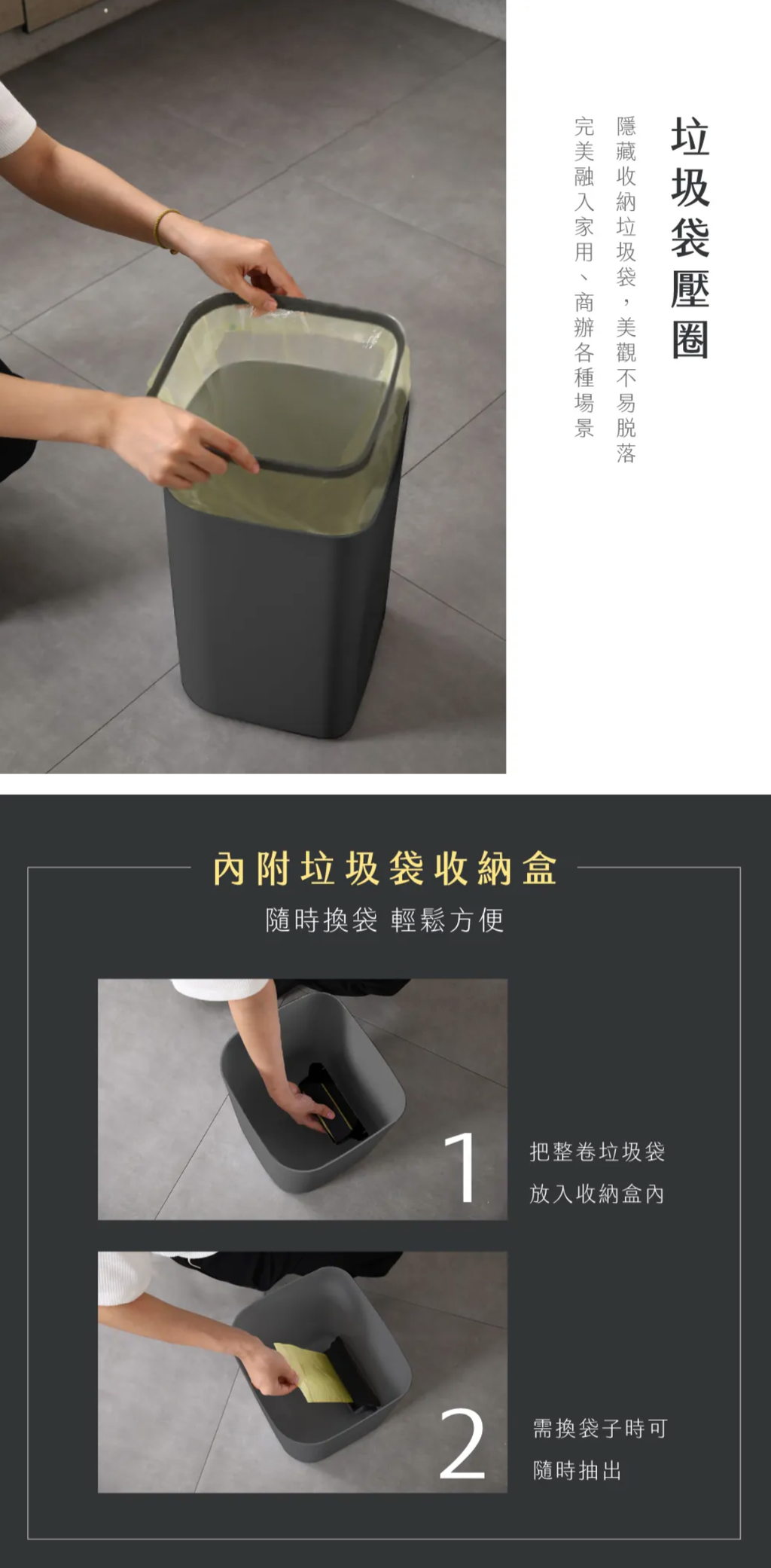 垃圾袋壓圈

隱藏收納垃圾袋，美觀不易脫落
完美融入家用、商辦各種場景

內附垃圾袋收納盒

隨時換袋 輕鬆方便

1

把整卷垃圾袋
放入收納盒內

2

需換袋子時可
隨時抽出