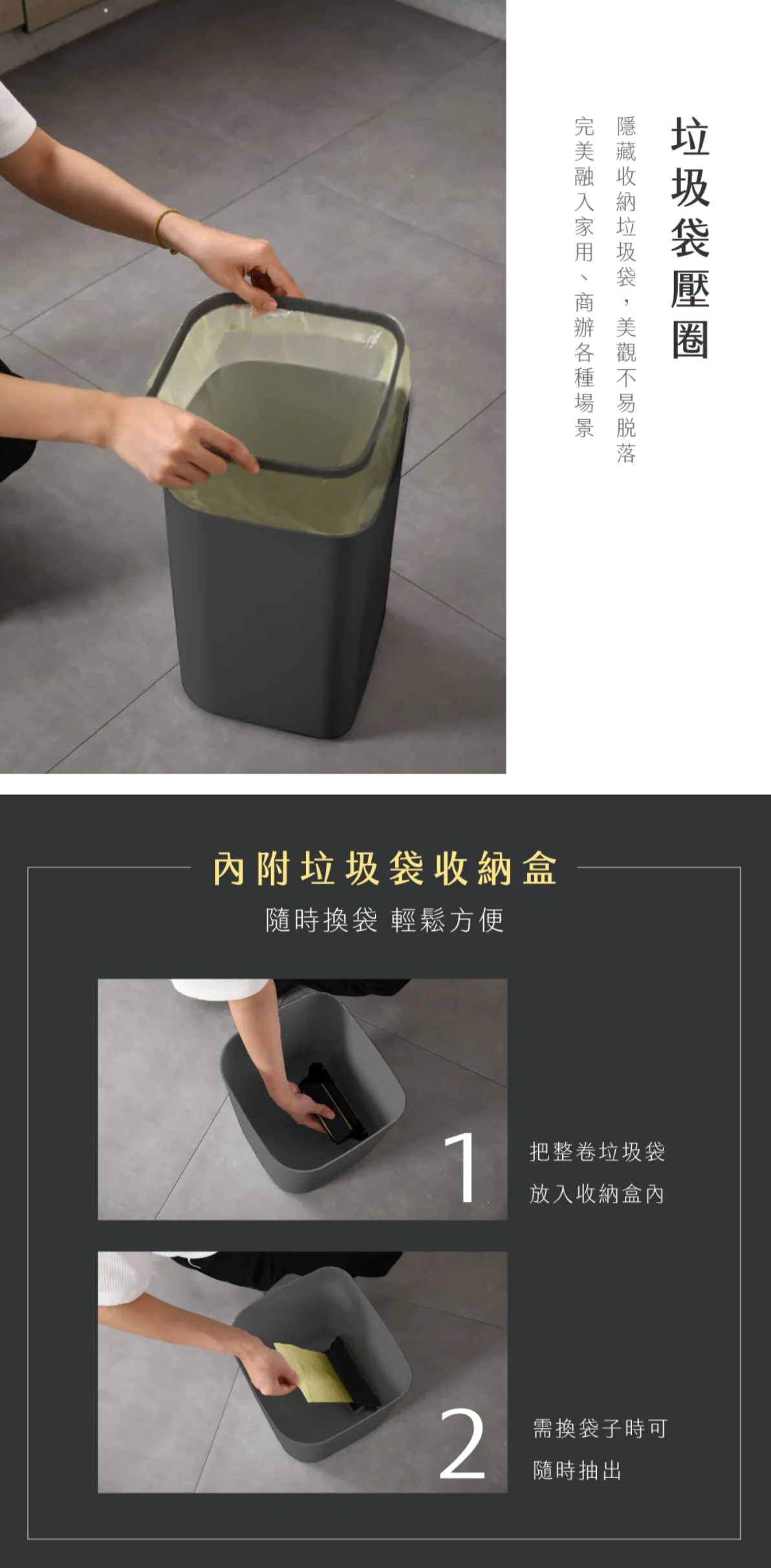 垃圾袋壓圈

隱藏收納垃圾袋，美觀不易脫落
完美融入家用、商辦各種場景

內附垃圾袋收納盒

隨時換袋 輕鬆方便

1

把整卷垃圾袋
放入收納盒內

2

需換袋子時可
隨時抽出