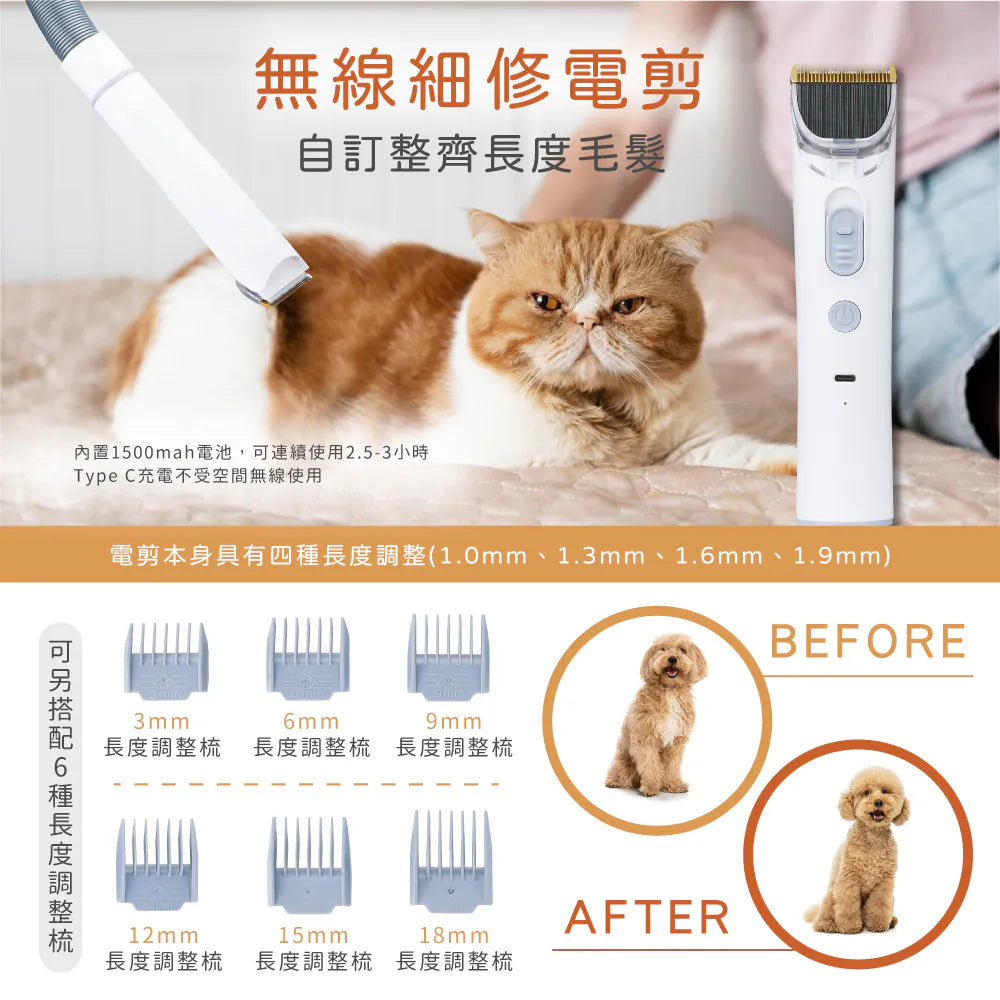 無線細修電剪
自訂整齊長度毛髮

內置1500mah電池，可連續使用2.5-3小時
Type C充電不受空間無線使用

電剪本身具有四種長度調整(1.0mm、1.3mm、1.6mm、1.9mm)

可另搭配6種長度調整梳

3mm
長度調整梳

6mm
長度調整梳

9mm
長度調整梳

12mm
長度調整梳

15mm
長度調整梳

18mm
長度調整梳

BEFORE

AFTER