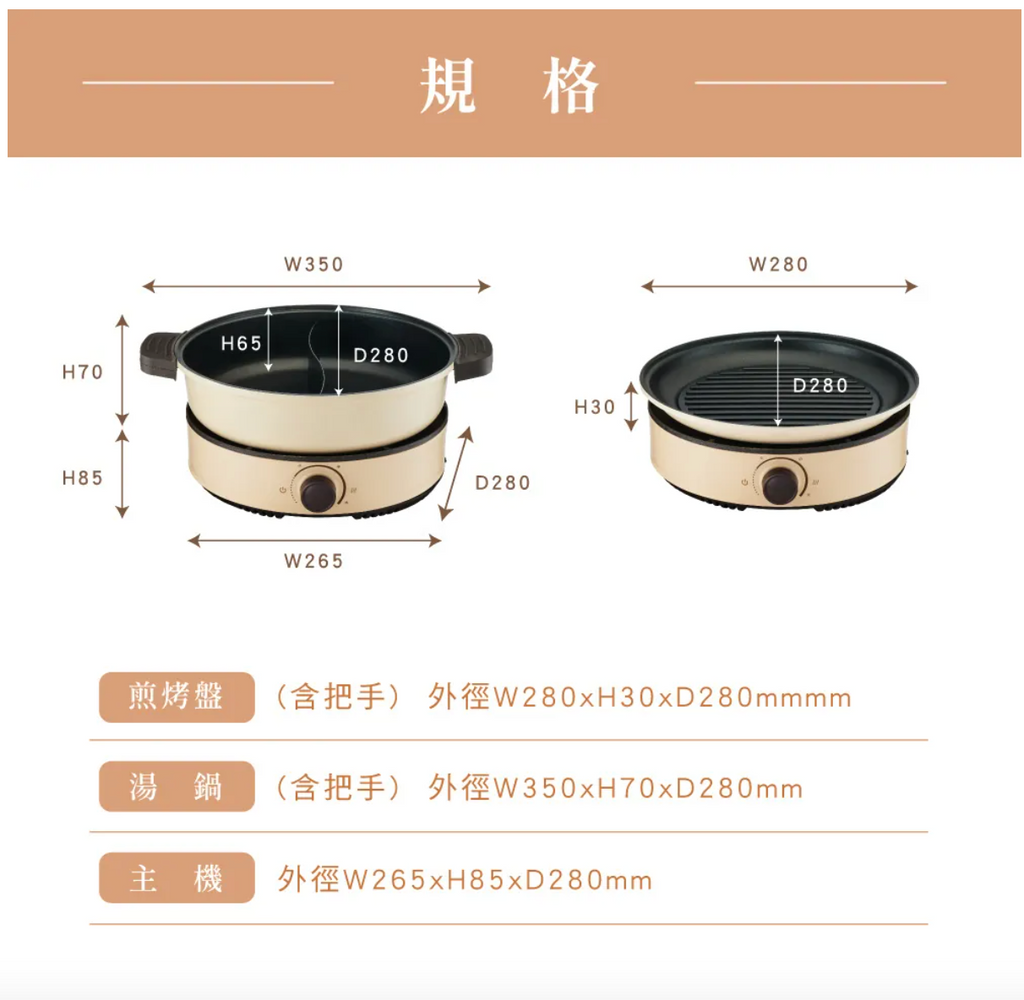 規 格

W350

H65

D280

H70

H85

D280

W265

W280

D280

H30

煎烤盤 （含把手） 外徑W280xH30xD280mmmm

湯 鍋 （含把手） 外徑W350xH70xD280mm

主 機 外徑W265xH85xD280mm