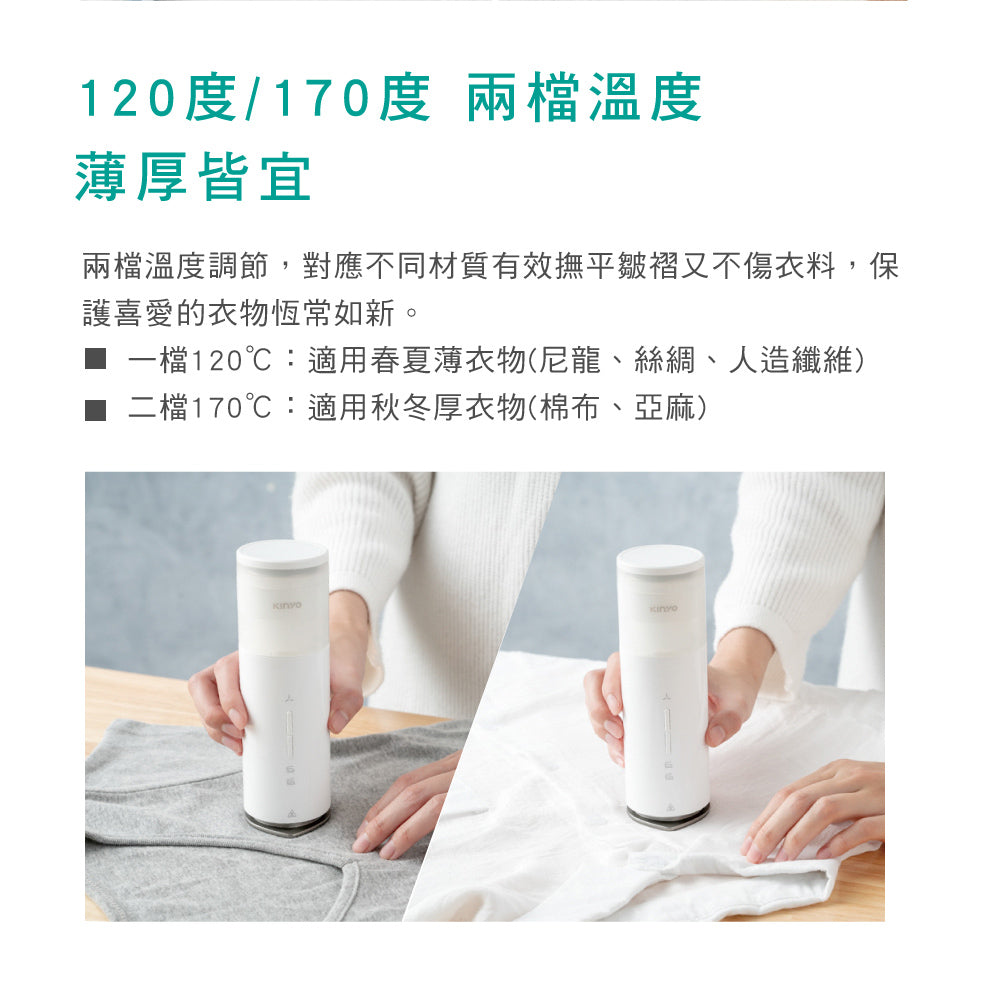 120度/170度 兩檔溫度
薄厚皆宜

兩檔溫度調節，對應不同材質有效撫平皺褶又不傷衣料，保護喜愛的衣物恆常如新。

■ 一檔120℃：適用春夏薄衣物(尼龍、絲綢、人造纖維)
■ 二檔170℃：適用秋冬厚衣物(棉布、亞麻)

KINYO
KINYO