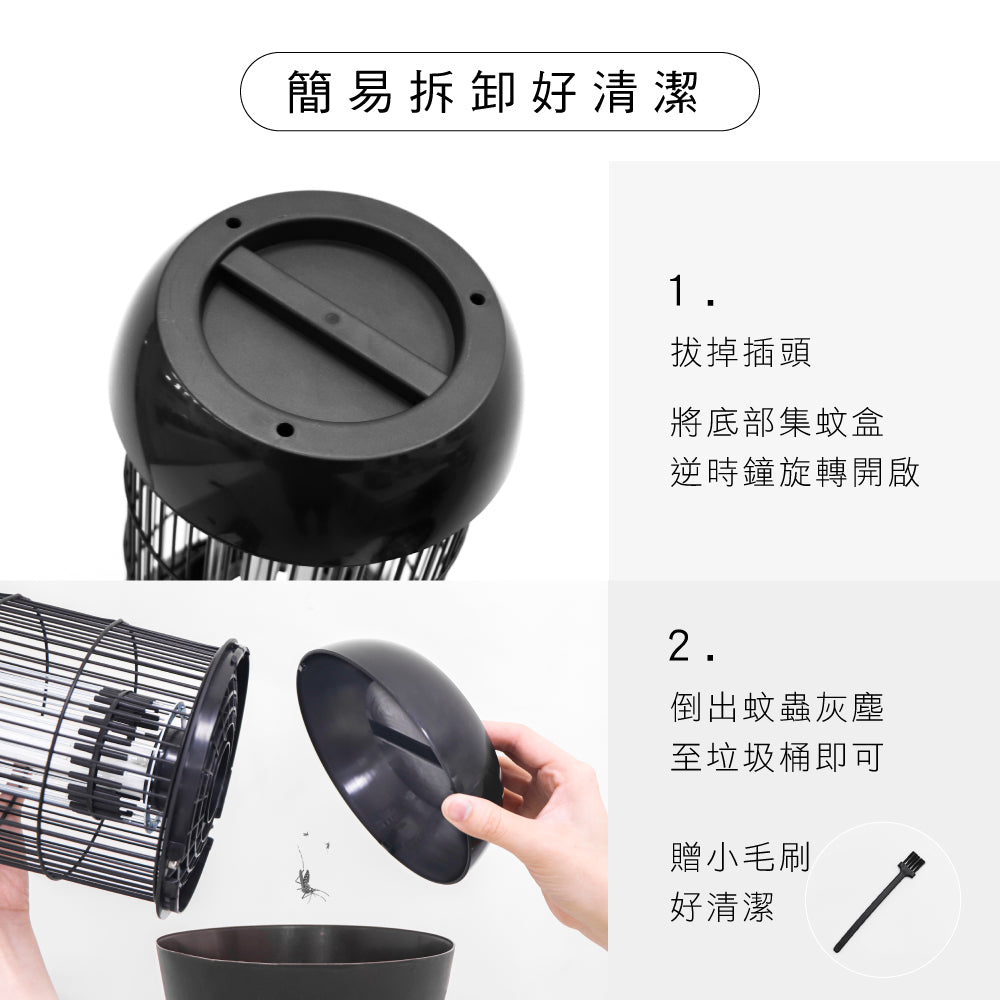 簡易拆卸好清潔

1.
拔掉插頭

將底部集蚊盒
逆時鐘旋轉開啟

2.
倒出蚊蟲灰塵
至垃圾桶即可

贈小毛刷
好清潔