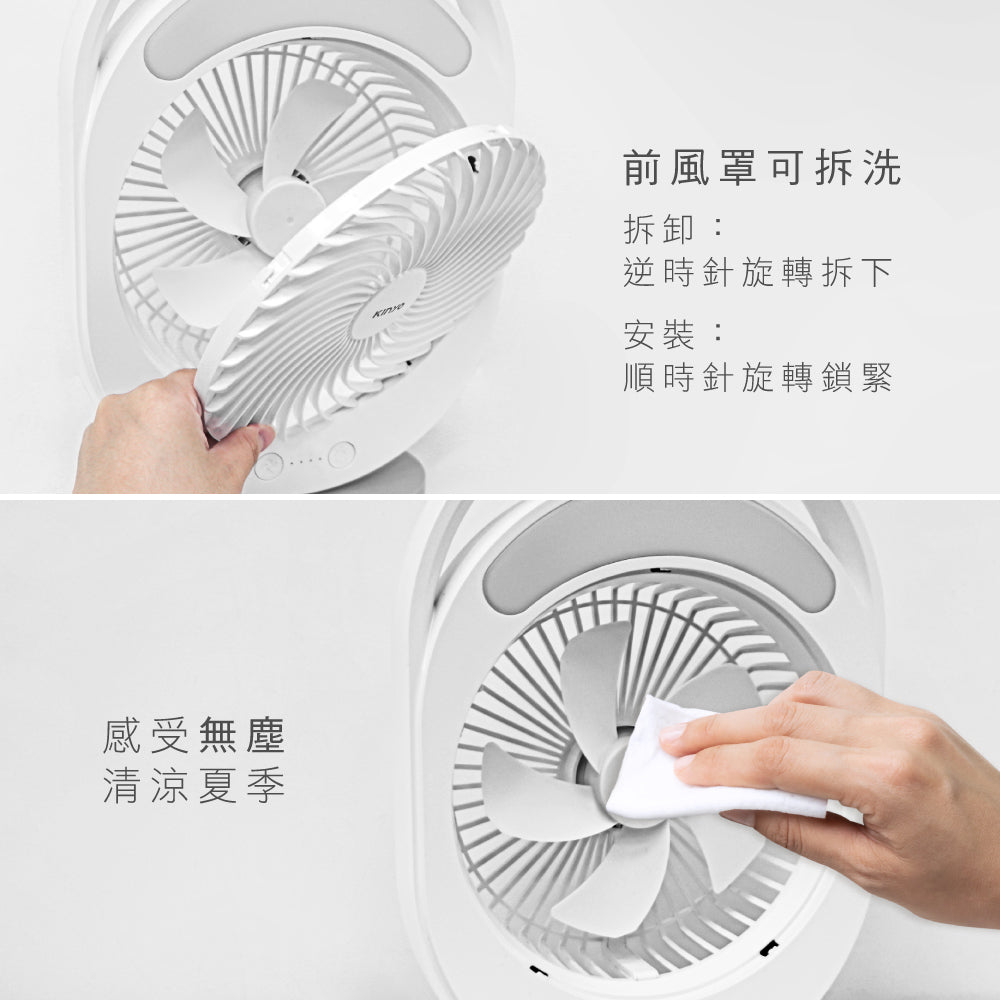 Kinyo

前風罩可拆洗
拆卸：
逆時針旋轉拆下
安裝：
順時針旋轉鎖緊

感受無塵
清涼夏季