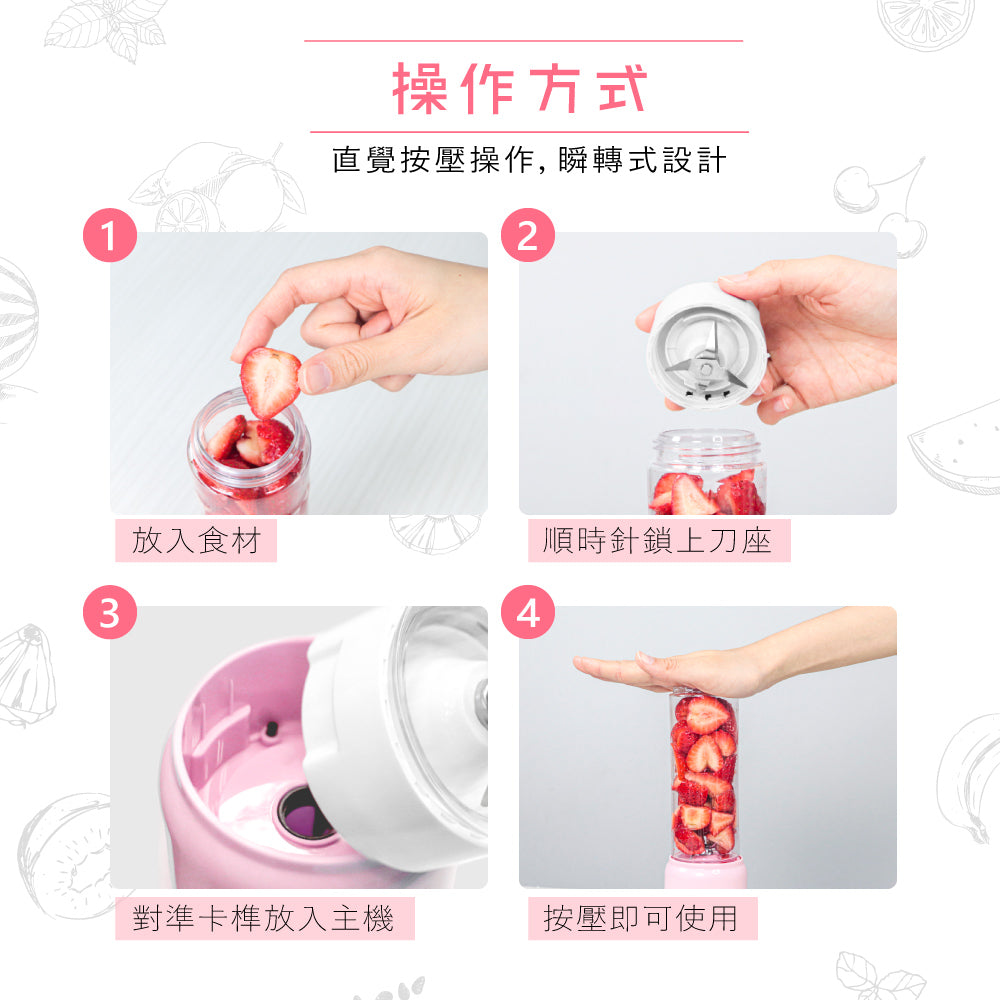 操作方式

直覺按壓操作, 瞬轉式設計

1

放入食材

2

順時針鎖上刀座

3

對準卡榫放入主機

4

按壓即可使用