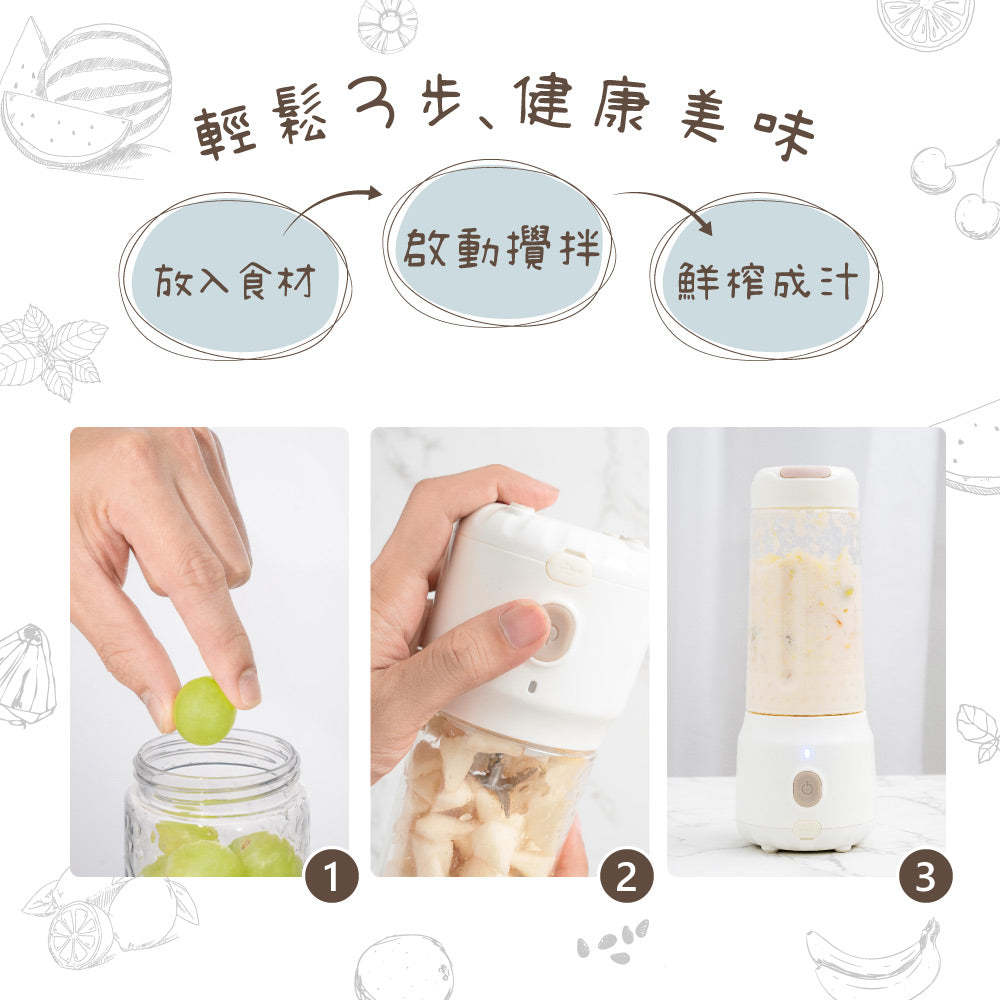 輕鬆3步、健康美味

放入食材

啟動攪拌

鮮榨成汁

1

2

3