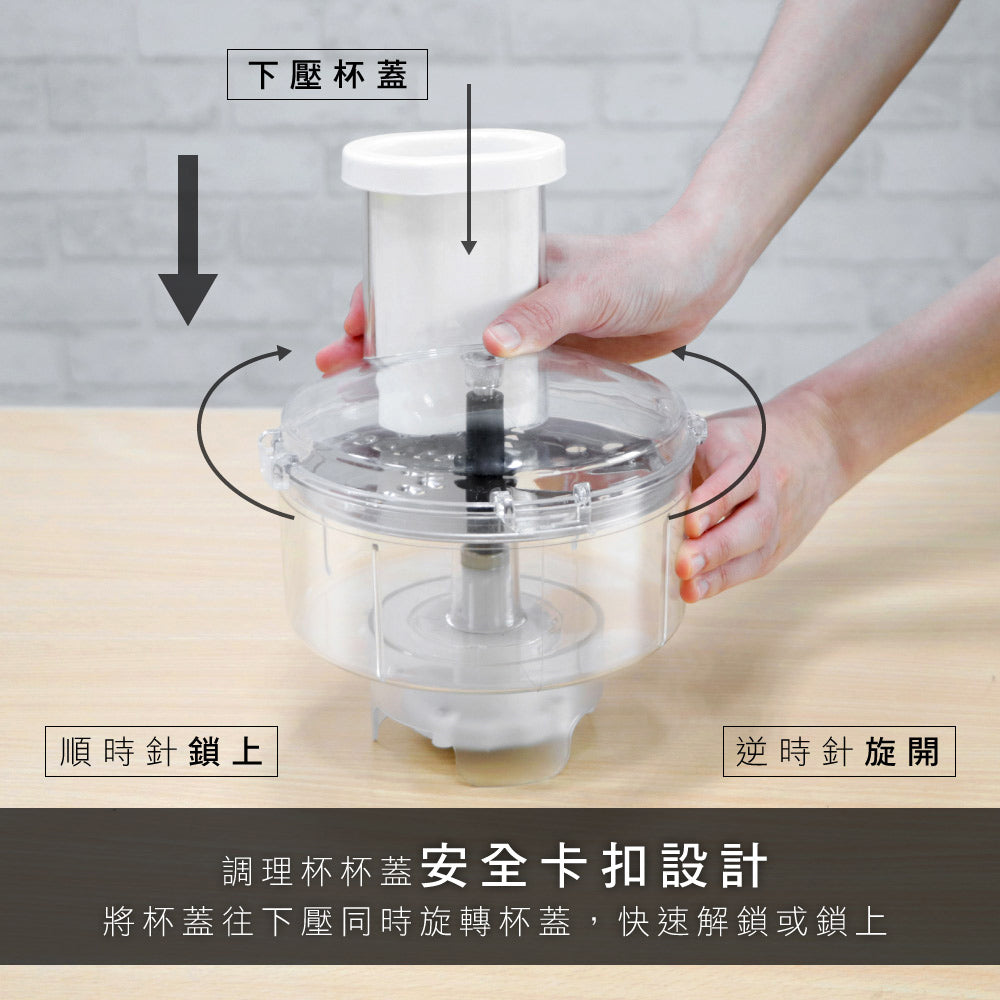 下壓杯蓋

順時針鎖上

逆時針旋開

調理杯杯蓋安全卡扣設計

將杯蓋往下壓同時旋轉杯蓋，快速解鎖或鎖上