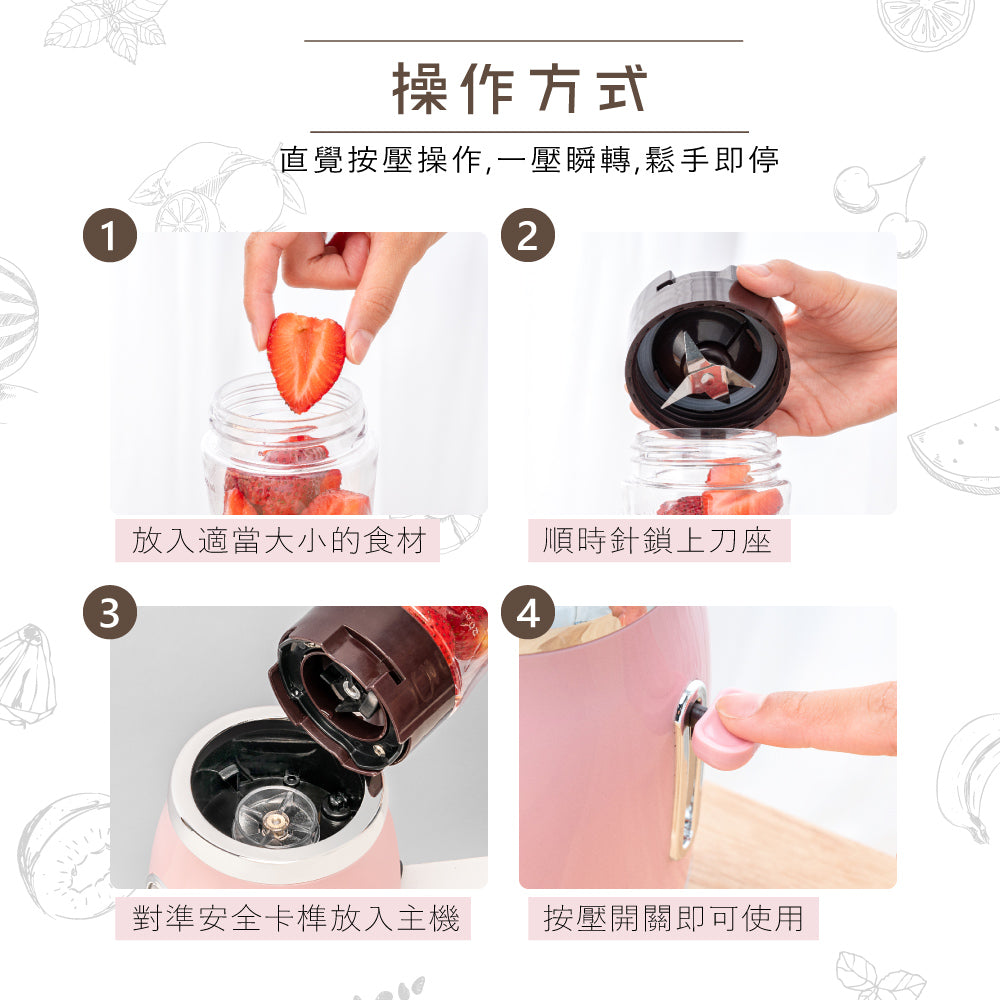 操作方式

直覺按壓操作,一壓瞬轉,鬆手即停

1

放入適當大小的食材

2

順時針鎖上刀座

3

對準安全卡榫放入主機

4

按壓開關即可使用