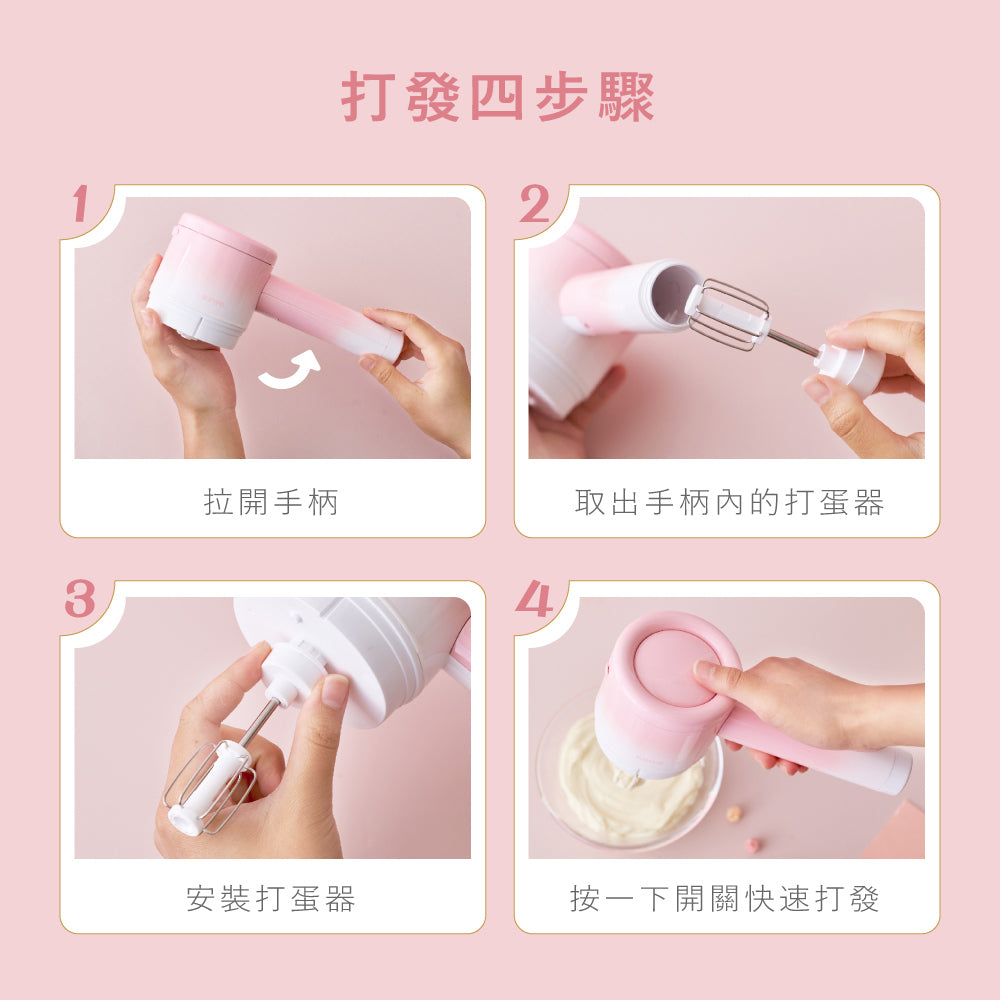 打發四步驟

1

拉開手柄

2

取出手柄內的打蛋器

3

安裝打蛋器

4

按一下開關快速打發