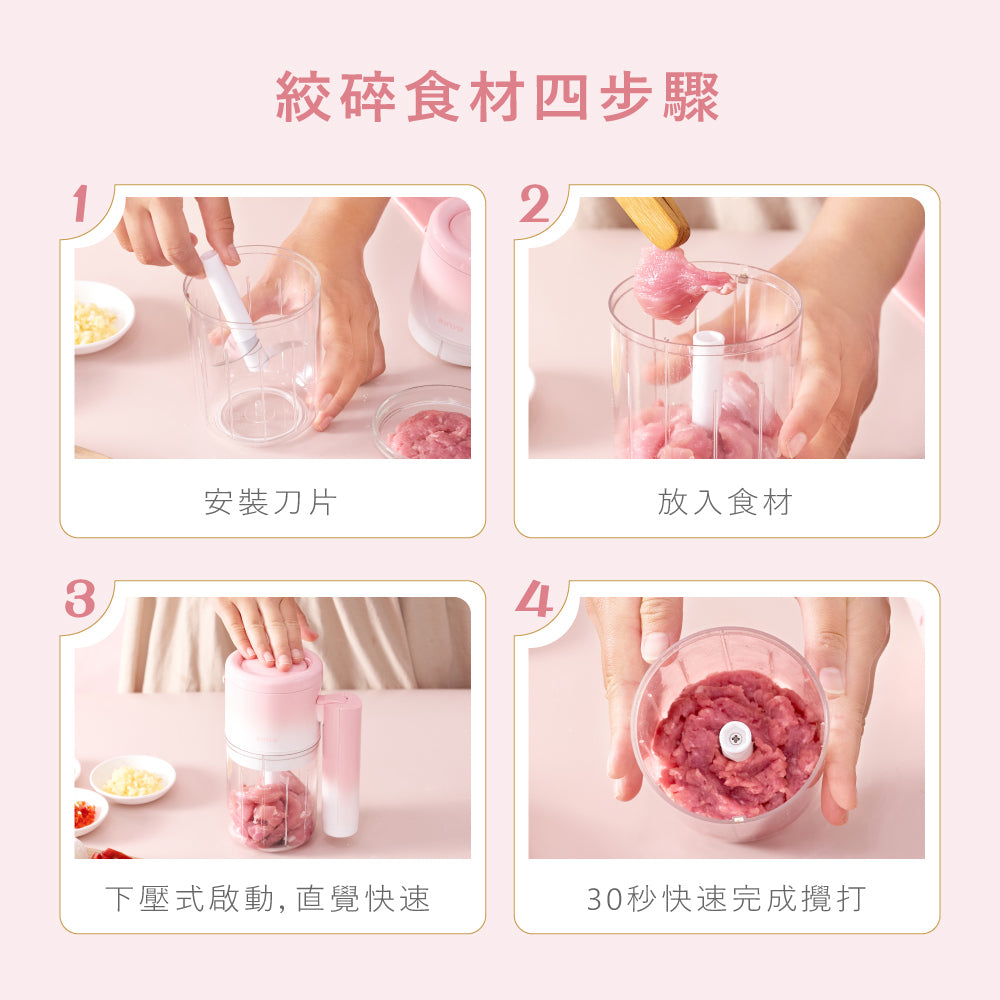 絞碎食材四步驟

1
安裝刀片

2
放入食材

3
下壓式啟動, 直覺快速

4
30秒快速完成攪打