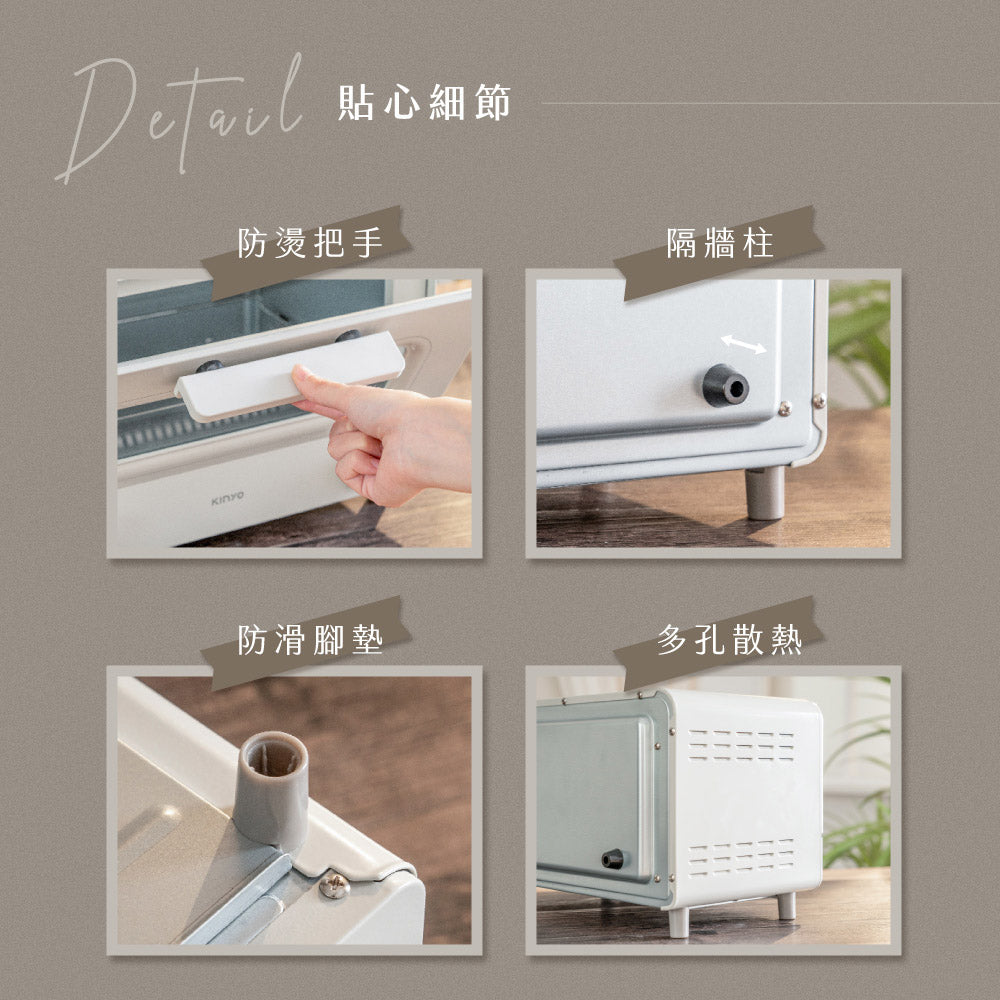 Detail 貼心細節

防燙把手

KINYO

隔牆柱

防滑腳墊

多孔散熱