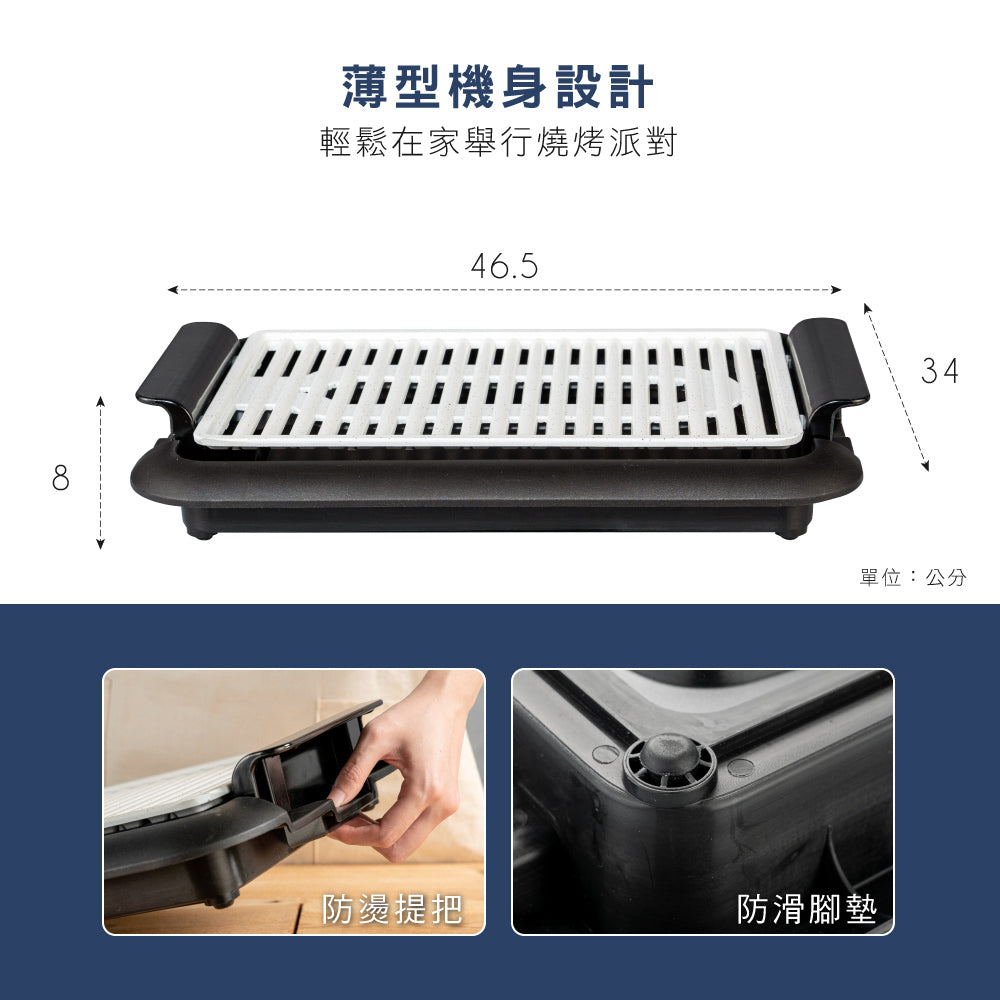 薄型機身設計
輕鬆在家舉行燒烤派對

46.5

34

8

單位：公分

防燙提把

防滑腳墊