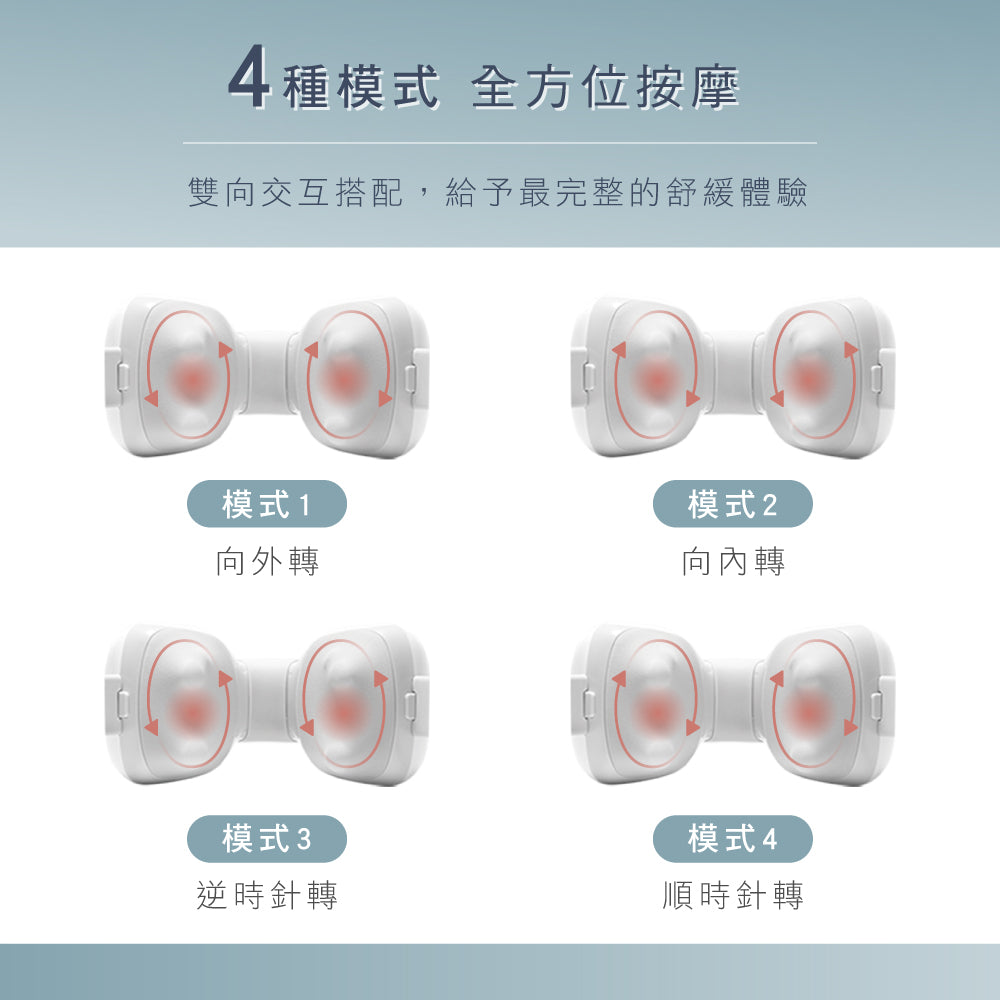 4種模式 全方位按摩

雙向交互搭配，給予最完整的舒緩體驗

模式1
向外轉

模式2
向內轉

模式3
逆時針轉

模式4
順時針轉