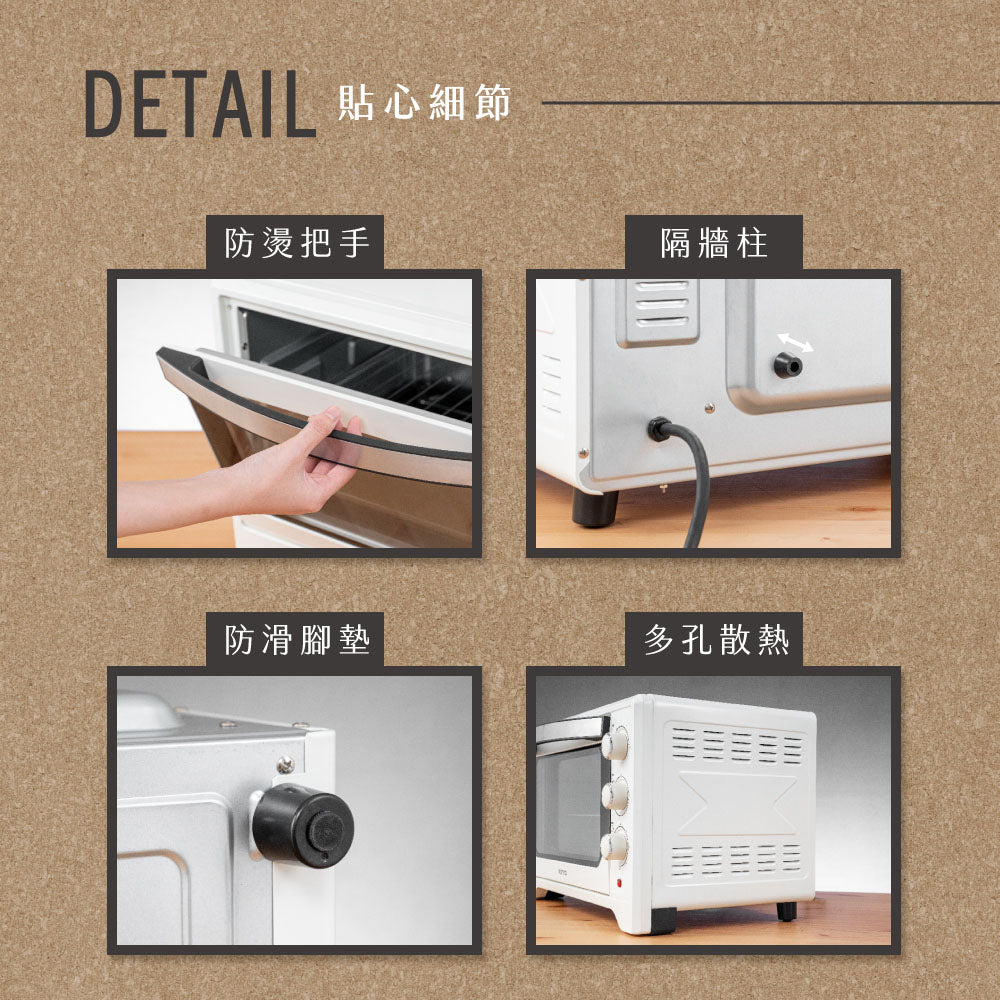 DETAIL 貼心細節

防燙把手

隔牆柱

防滑腳墊

多孔散熱