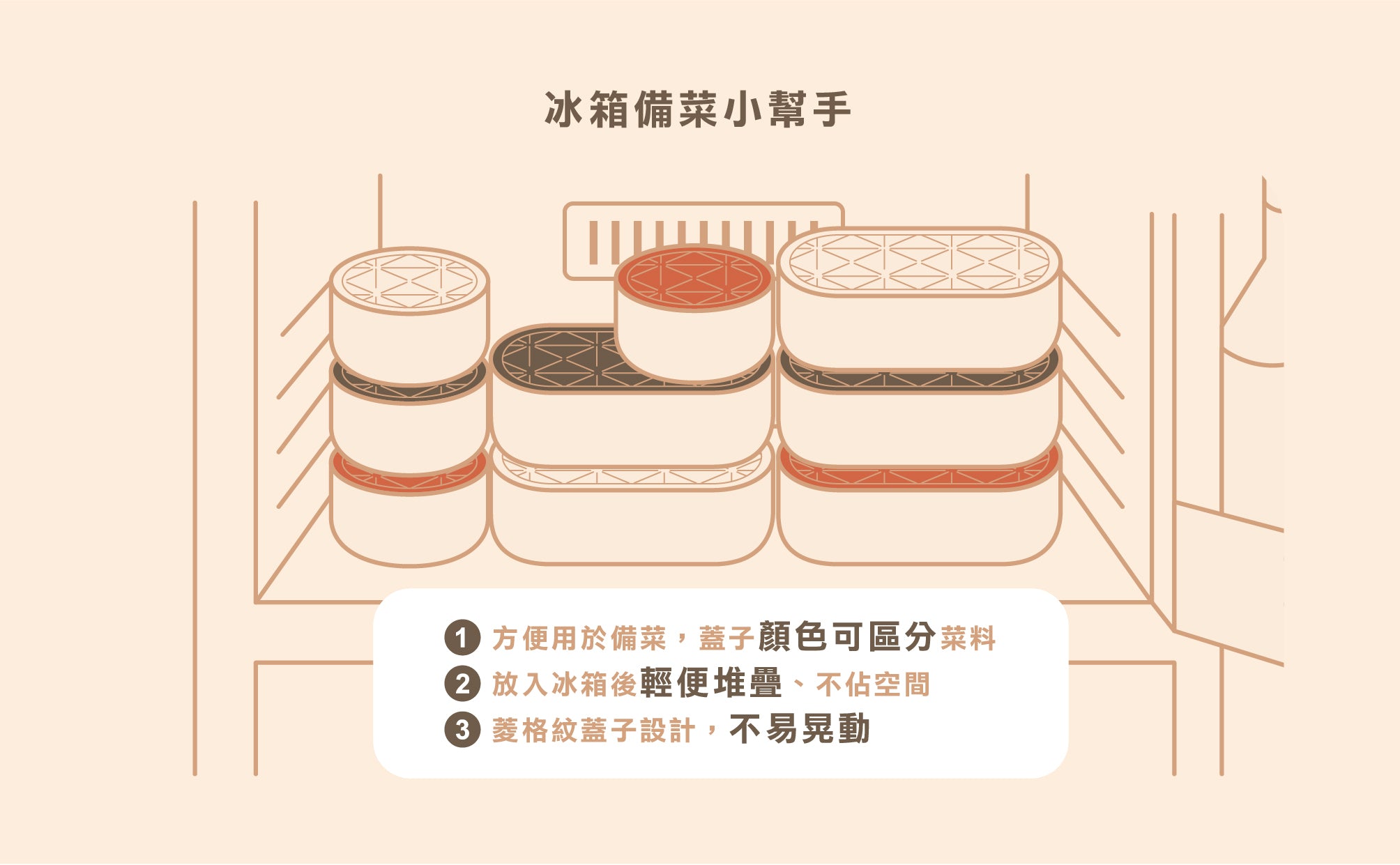 冰箱備菜小幫手

1 方便用於備菜，蓋子顏色可區分菜料
2 放入冰箱後輕便堆疊、不佔空間
3 菱格紋蓋子設計，不易晃動