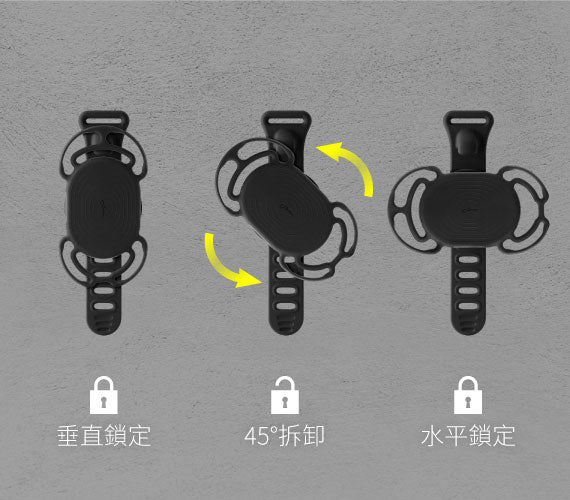 垂直鎖定

45°拆卸

水平鎖定