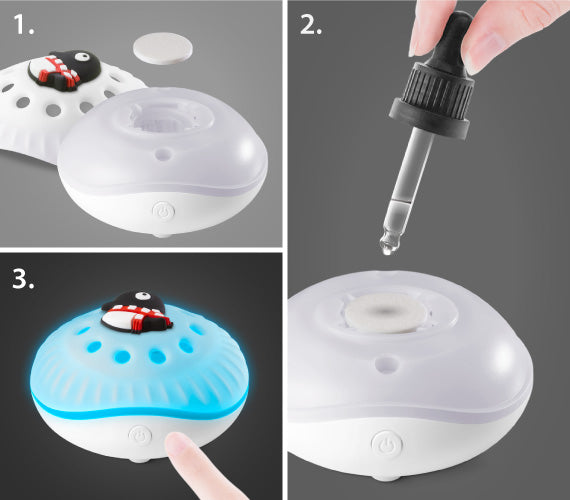 1.

2.

3.