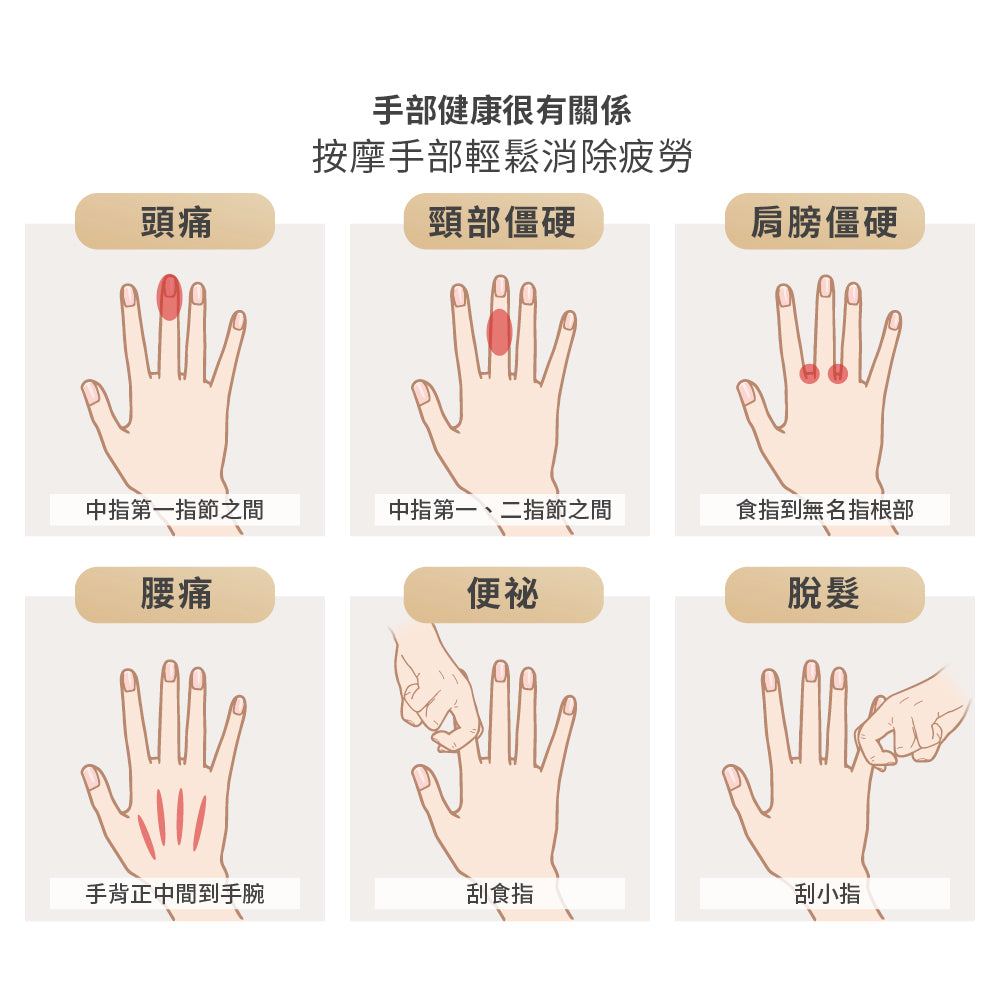 手部健康很有關係
按摩手部輕鬆消除疲勞

頭痛

中指第一指節之間

頸部僵硬

中指第一、二指節之間

肩膀僵硬

食指到無名指根部

腰痛

手背正中間到手腕

便祕

刮食指

脫髮

刮小指