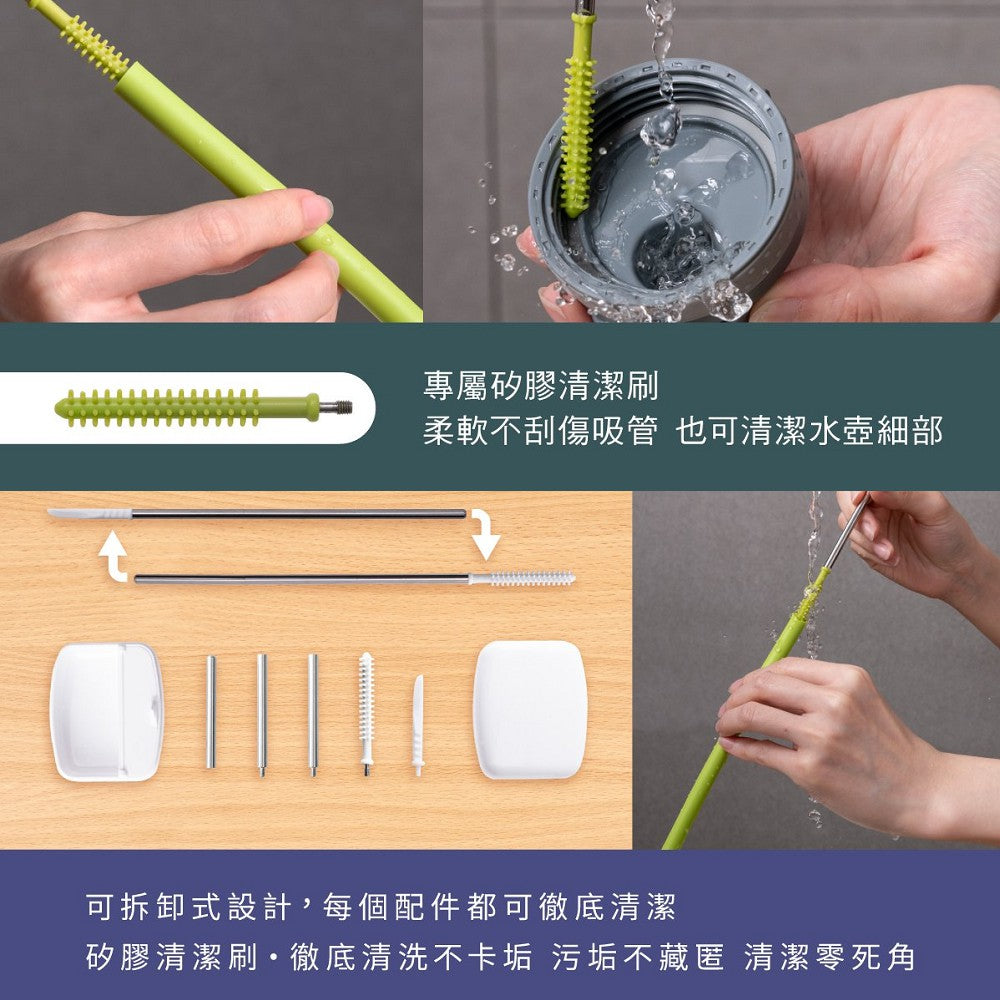 專屬矽膠清潔刷
柔軟不刮傷吸管 也可清潔水壺細部

可拆卸式設計，每個配件都可徹底清潔
矽膠清潔刷・徹底清洗不卡垢 污垢不藏匿 清潔零死角