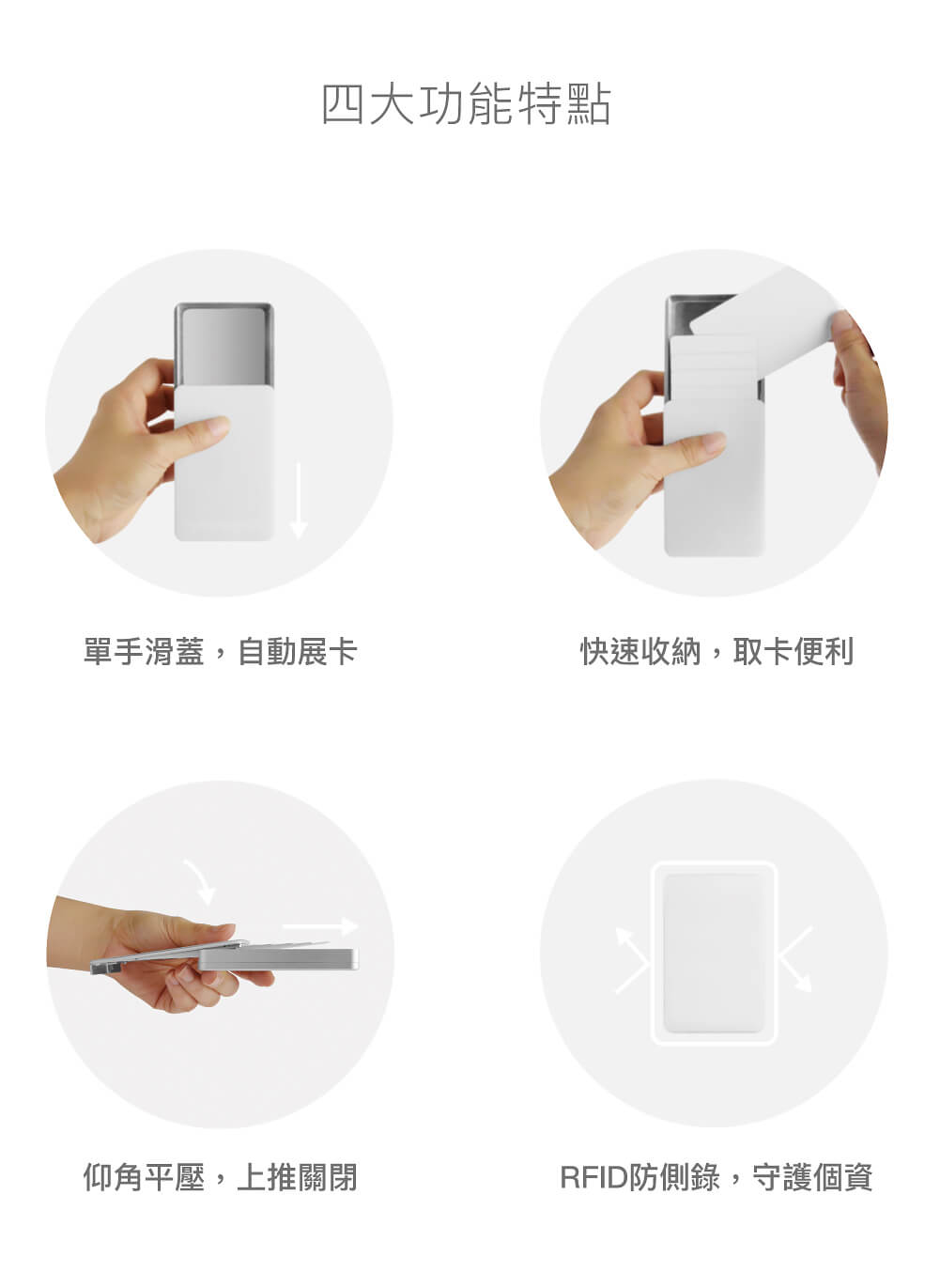 四大功能特點

單手滑蓋，自動展卡

快速收納，取卡便利

仰角平壓，上推關閉

RFID防側錄，守護個資