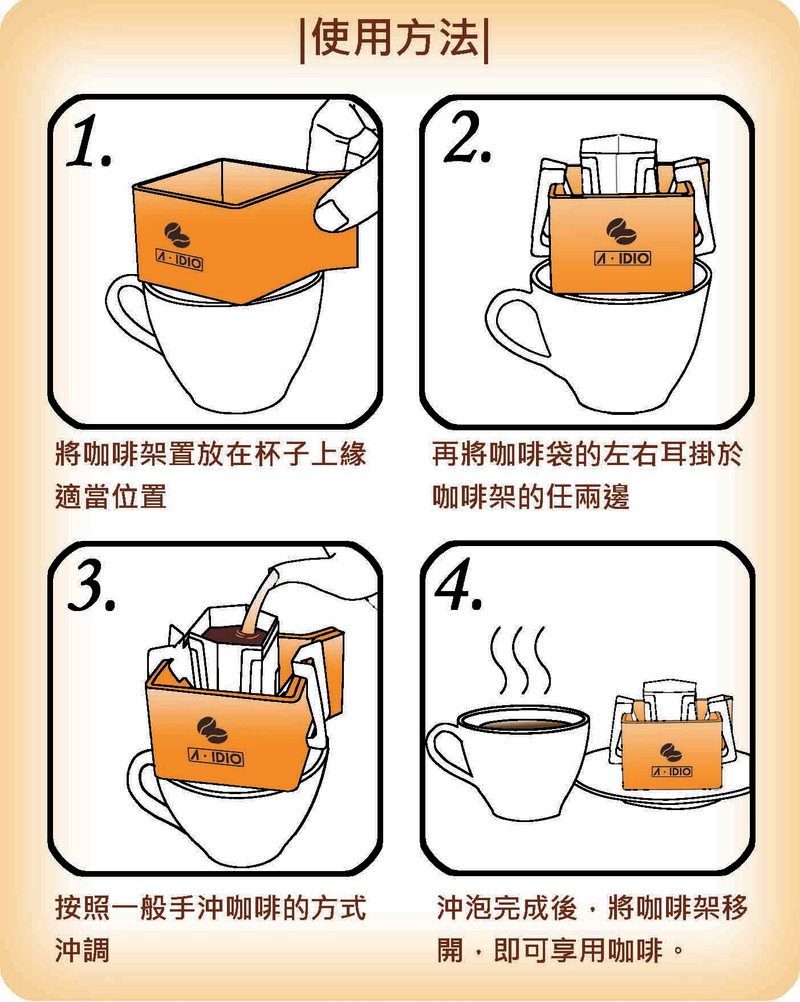 |使用方法|

1.

A · IDIO

將咖啡架置放在杯子上緣適當位置

2.

A · IDIO

再將咖啡袋的左右耳掛於咖啡架的任兩邊

3.

A · IDIO

按照一般手沖咖啡的方式沖調

4.

A · IDIO

沖泡完成後，將咖啡架移開，即可享用咖啡。