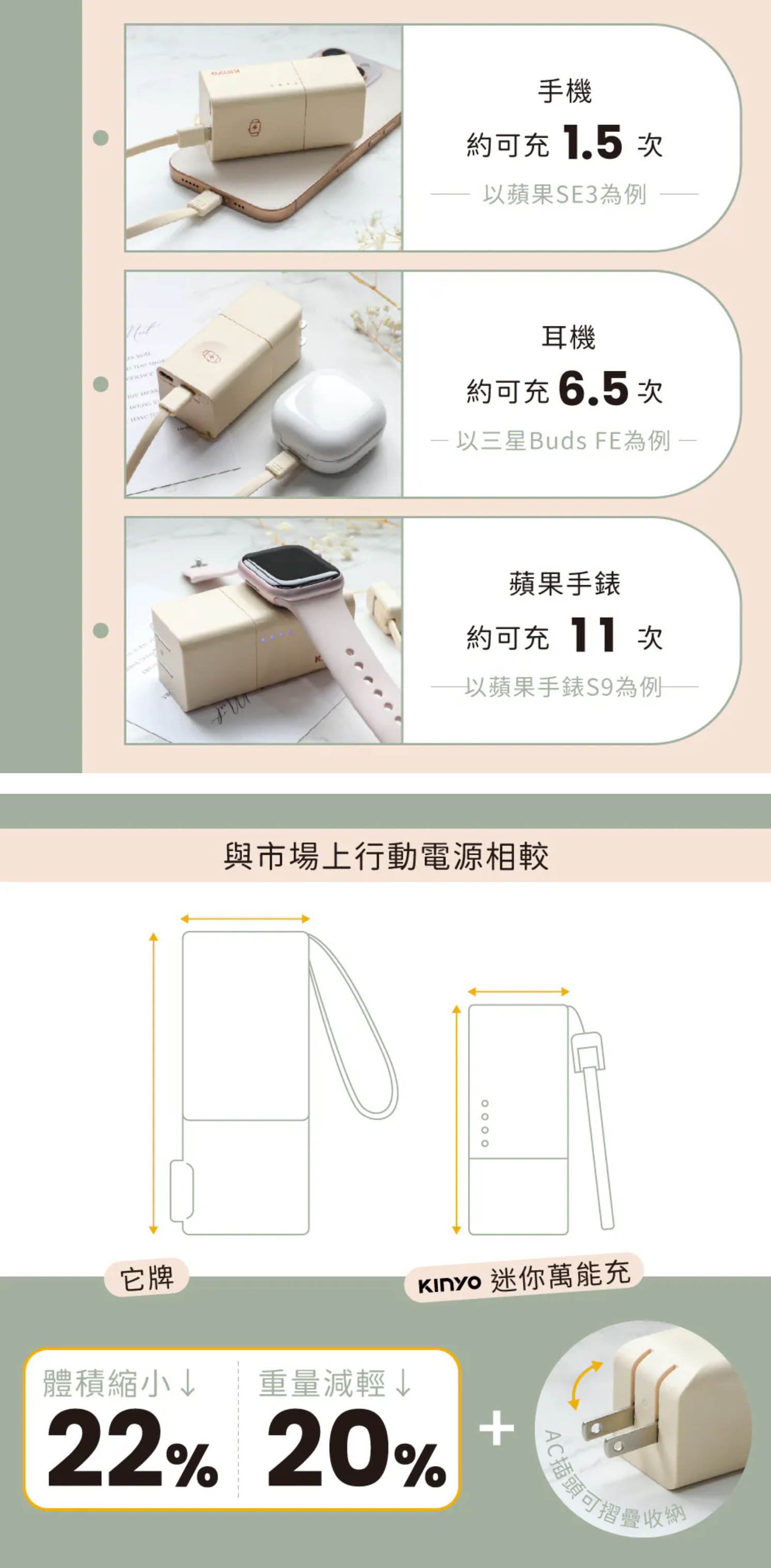 手機
約可充 1.5 次
以蘋果SE3為例

耳機
約可充 6.5 次
以三星Buds FE為例

蘋果手錶
約可充 11 次
以蘋果手錶S9為例

與市場上行動電源相較

它牌

KINYO 迷你萬能充

體積縮小↓
22%

重量減輕↓
20%

+

AC插頭可摺疊收納