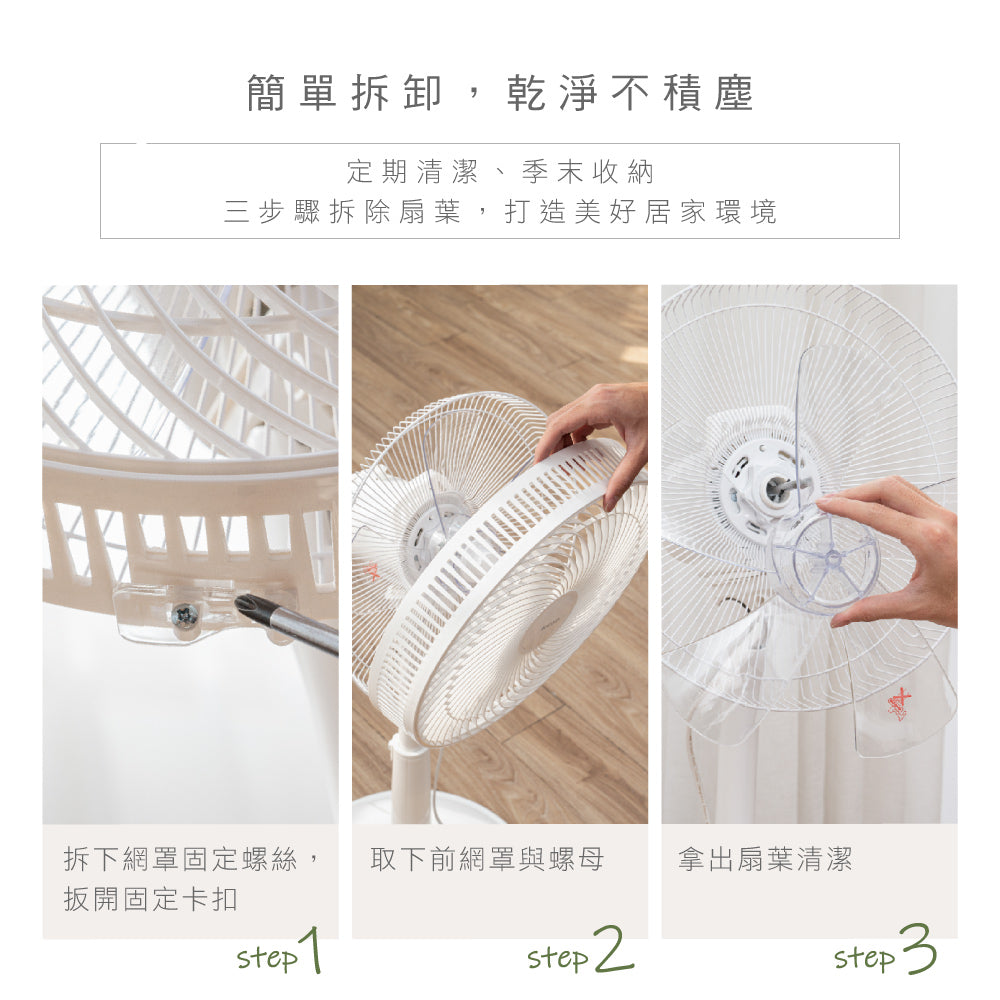 簡單拆卸，乾淨不積塵

定期清潔、季末收納
三步驟拆除扇葉，打造美好居家環境

拆下網罩固定螺絲，扳開固定卡扣

step 1

取下前網罩與螺母

step 2

拿出扇葉清潔

step 3