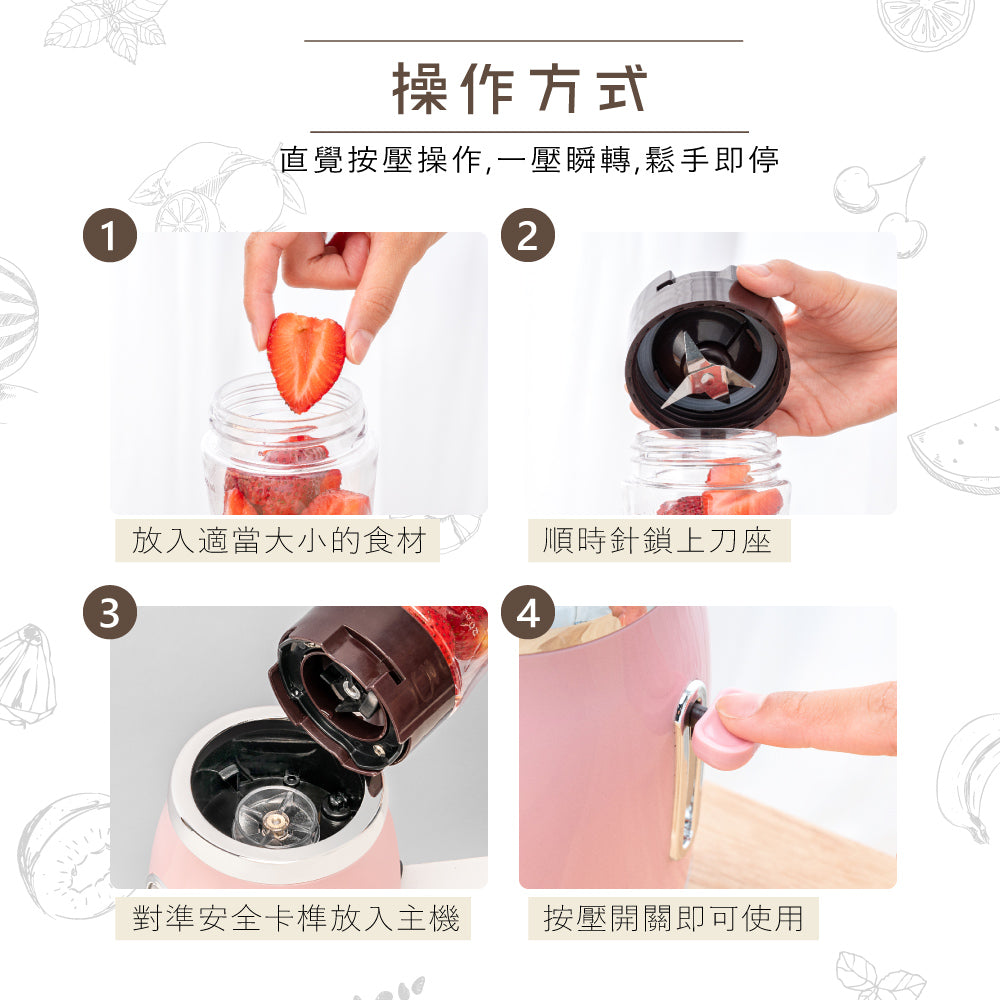 操作方式

直覺按壓操作,一壓瞬轉,鬆手即停

1

放入適當大小的食材

2

順時針鎖上刀座

3

對準安全卡榫放入主機

4

按壓開關即可使用